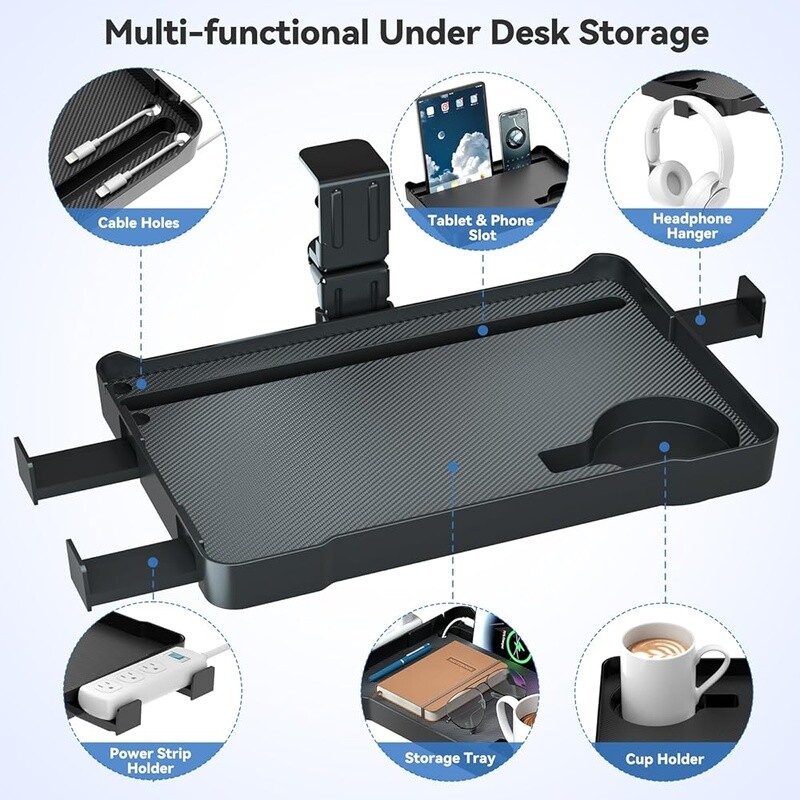 Multi-functional Under Desk Storage

Cable Holes

Tablet & Phone Slot

Headphone Hanger

Power Strip Holder

Storage Tray

Cup Holder