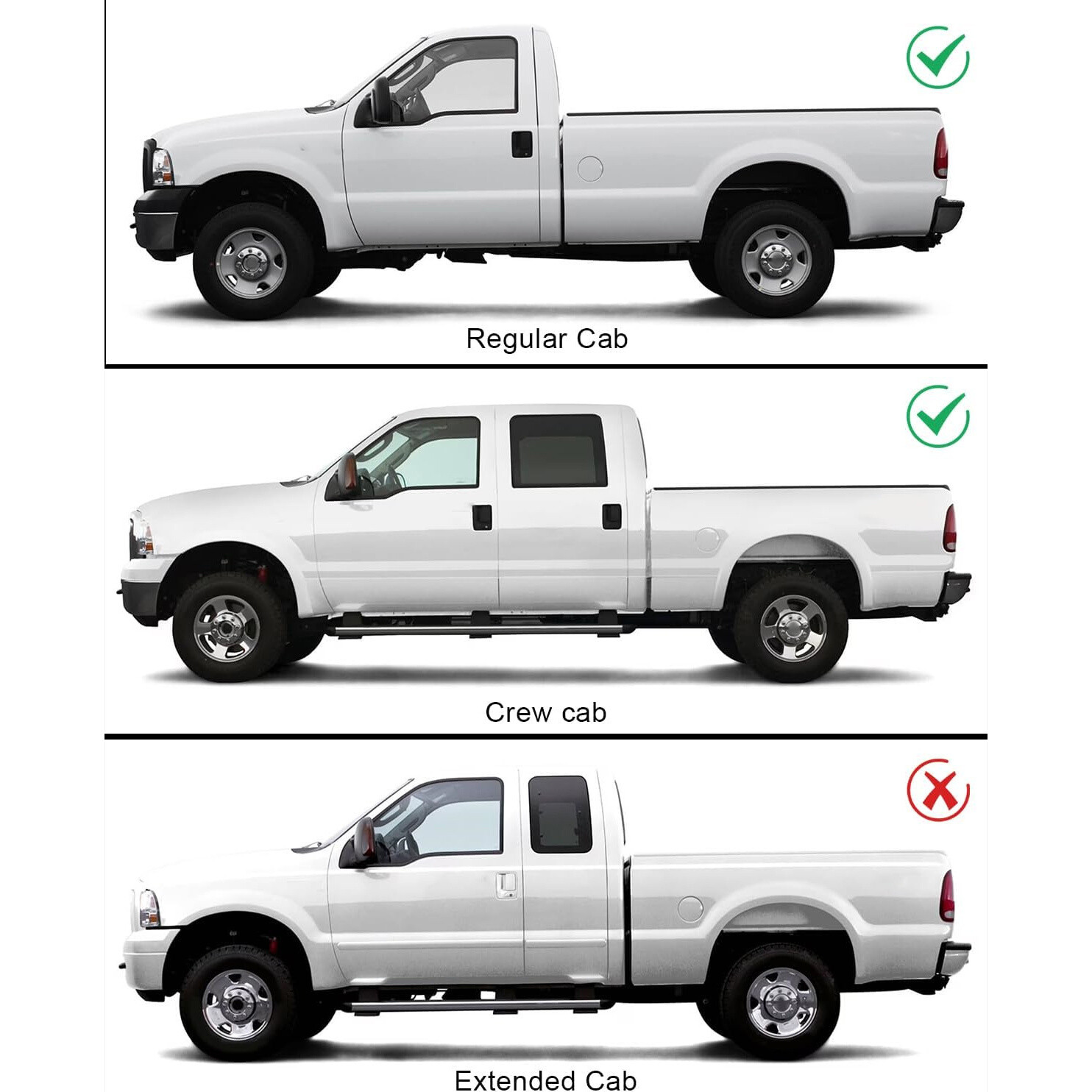 Regular Cab

Crew cab

Extended Cab