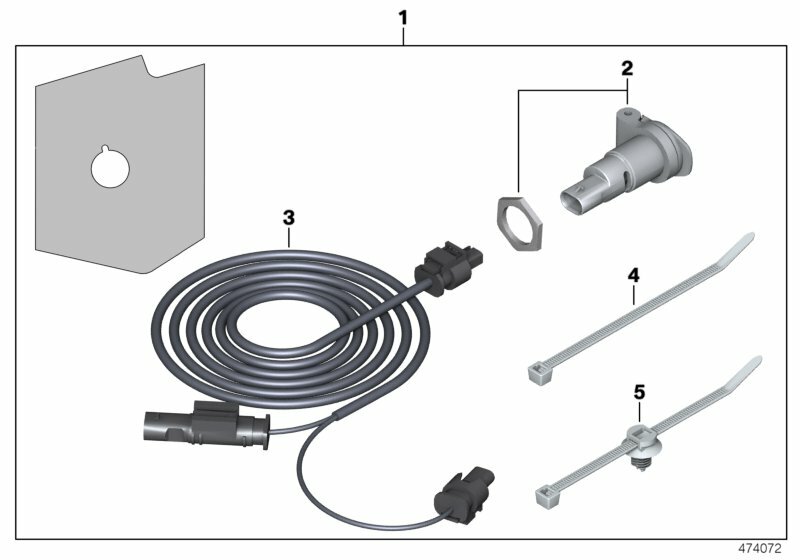 1
2
3
4
5
474072