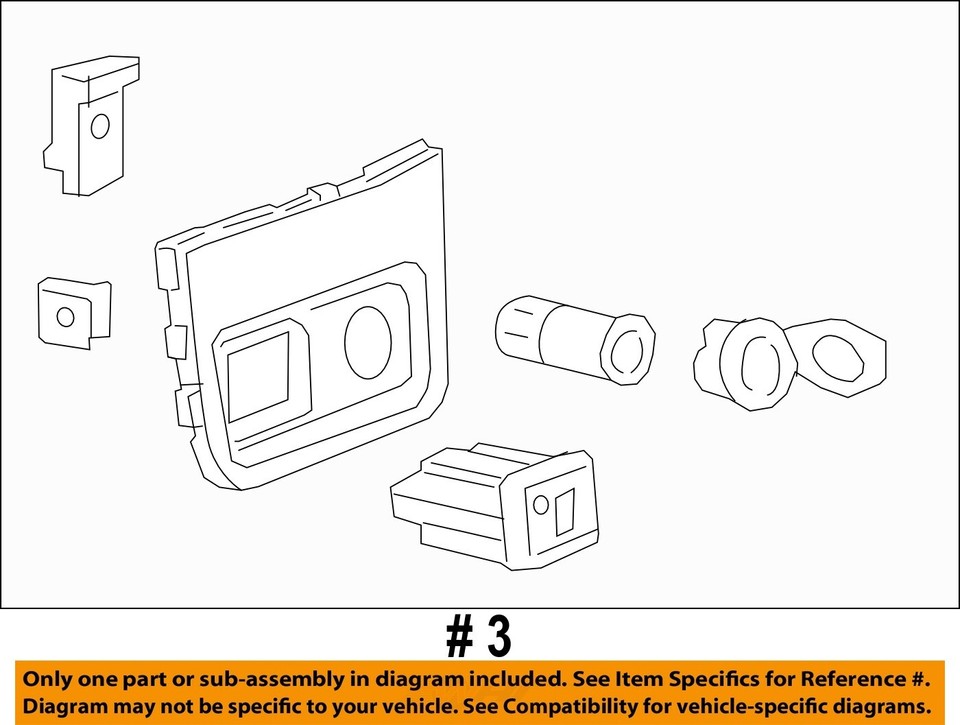 # 3

Only one part or sub-assembly in diagram included. See Item Specifics for Reference #. Diagram may not be specific to your vehicle. See Compatibility for vehicle-specific diagrams.