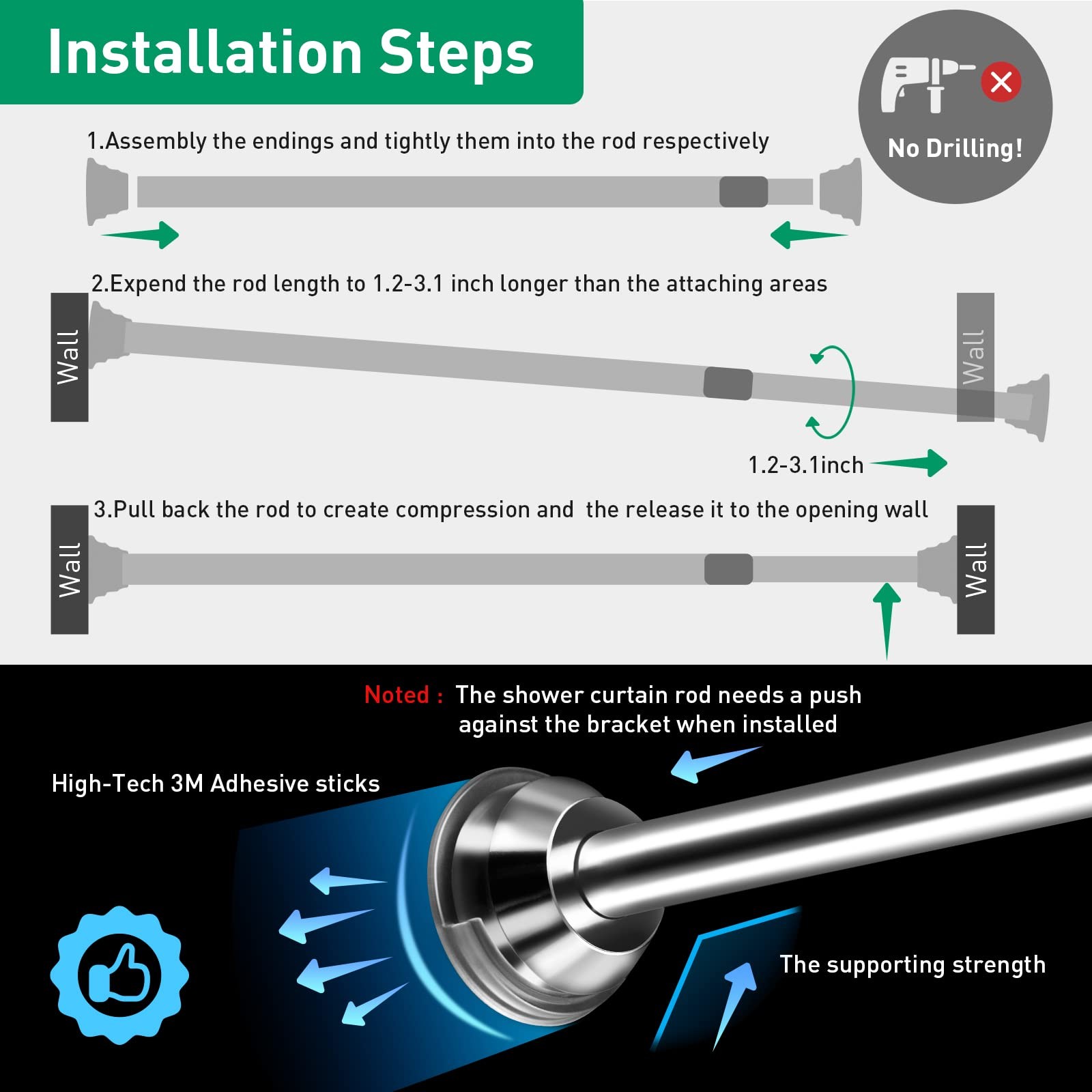 Installation Steps

No Drilling!

1.Assembly the endings and tightly them into the rod respectively

2.Expend the rod length to 1.2-3.1 inch longer than the attaching areas

Wall

Wall

1.2-3.1inch

3.Pull back the rod to create compression and the release it to the opening wall

Wall

Wall

Noted : The shower curtain rod needs a push against the bracket when installed

High-Tech 3M Adhesive sticks

The supporting strength