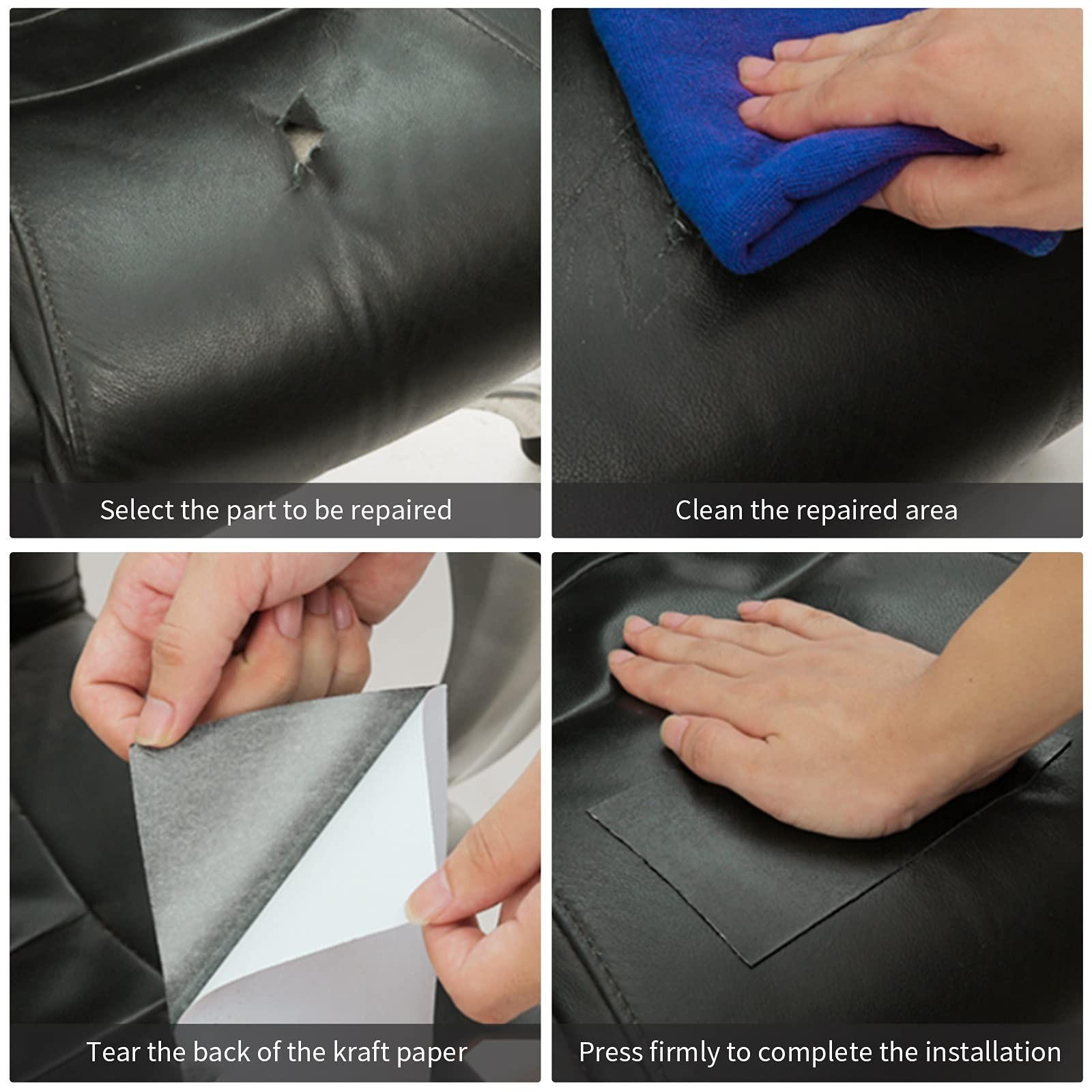 Select the part to be repaired

Clean the repaired area

Tear the back of the kraft paper

Press firmly to complete the installation