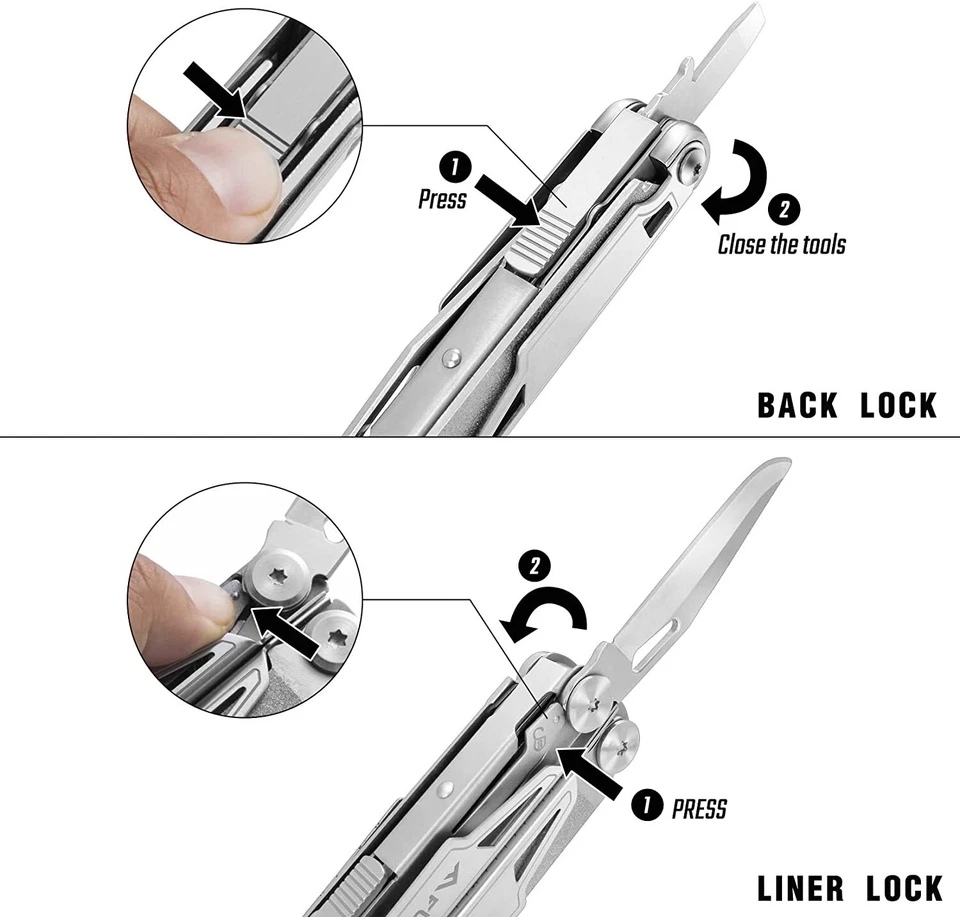 1 Press

2 Close the tools

BACK LOCK

2

1 PRESS

LINER LOCK