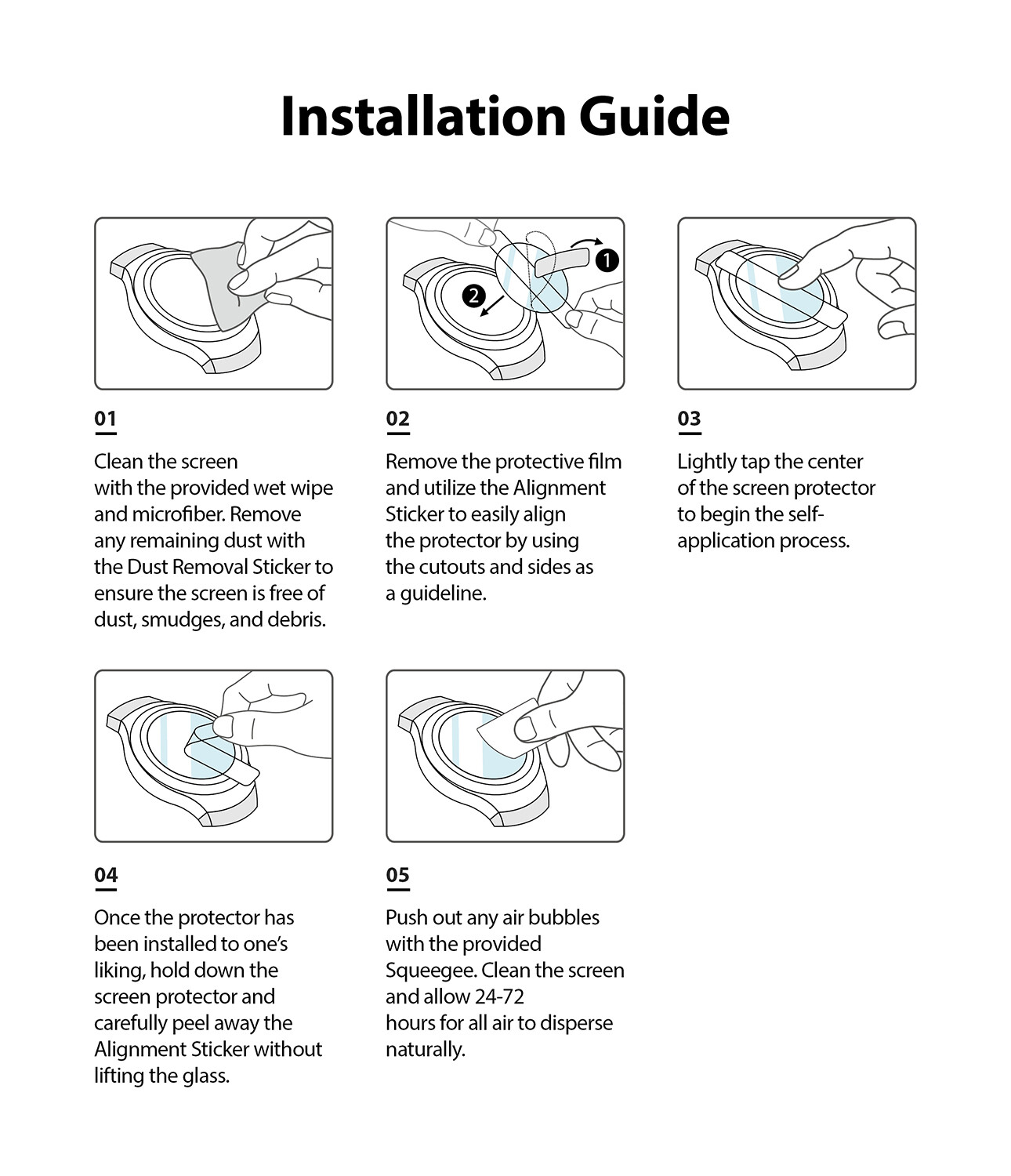 Installation Guide

1

2

01

Clean the screen with the provided wet wipe and microfiber. Remove any remaining dust with the Dust Removal Sticker to ensure the screen is free of dust, smudges, and debris.

02

Remove the protective film and utilize the Alignment Sticker to easily align the protector by using the cutouts and sides as a guideline.

03

Lightly tap the center of the screen protector to begin the self-application process.

04

Once the protector has been installed to one's liking, hold down the screen protector and carefully peel away the Alignment Sticker without lifting the glass.

05

Push out any air bubbles with the provided Squeegee. Clean the screen and allow 24-72 hours for all air to disperse naturally.