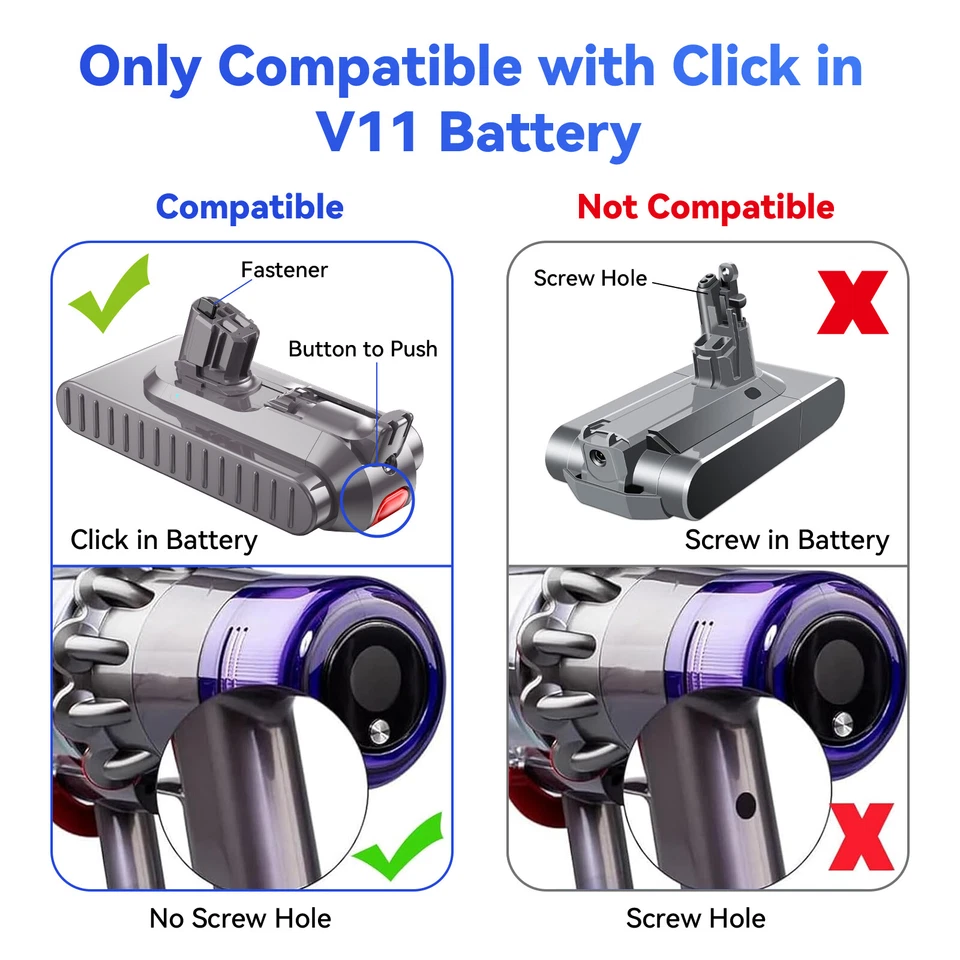 Only Compatible with Click in V11 Battery

Compatible

Fastener

Button to Push

Click in Battery

No Screw Hole

Not Compatible

Screw Hole

Screw in Battery

Screw Hole