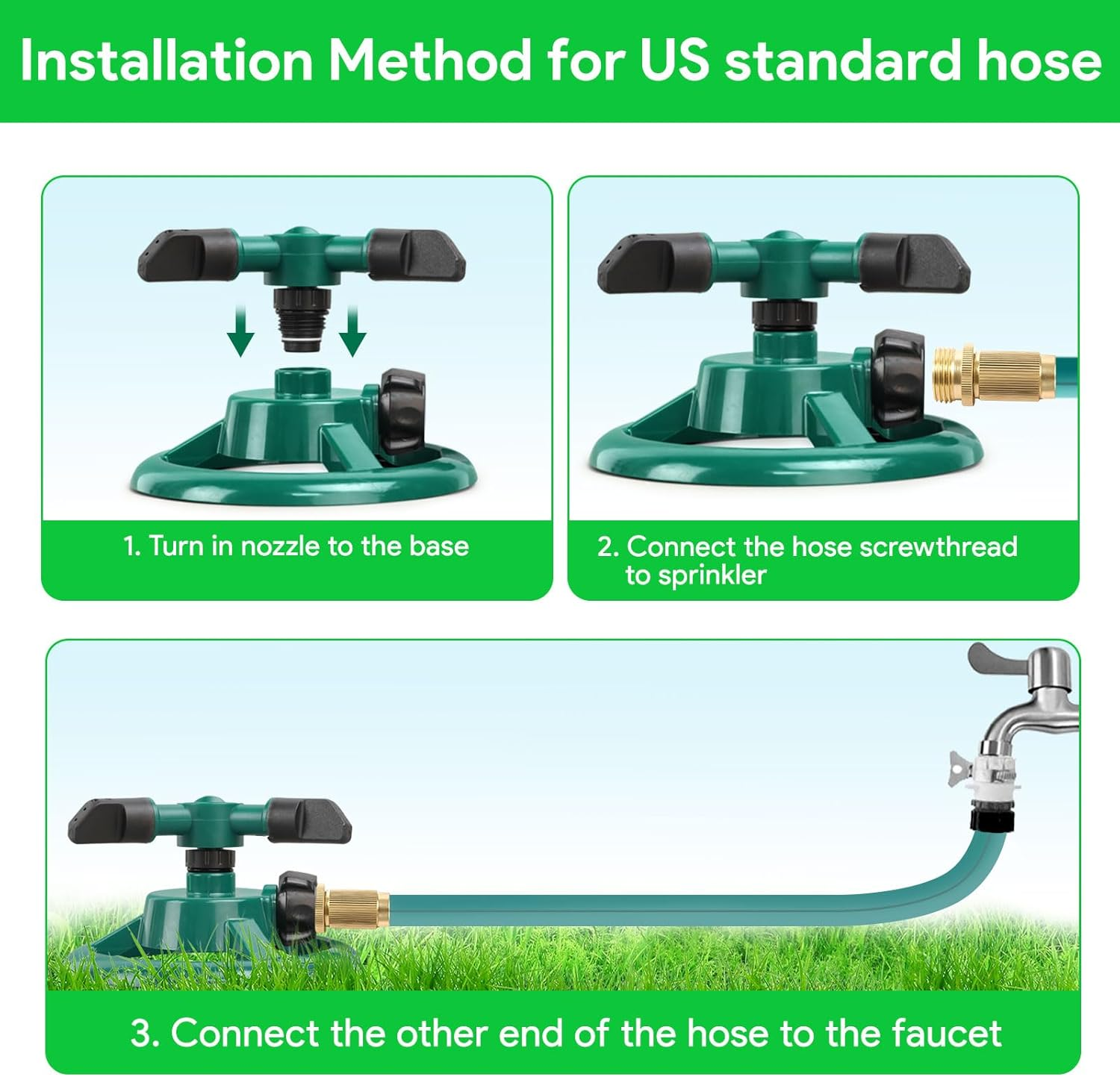 Installation Method for US standard hose

1. Turn in nozzle to the base

2. Connect the hose screwthread to sprinkler

3. Connect the other end of the hose to the faucet