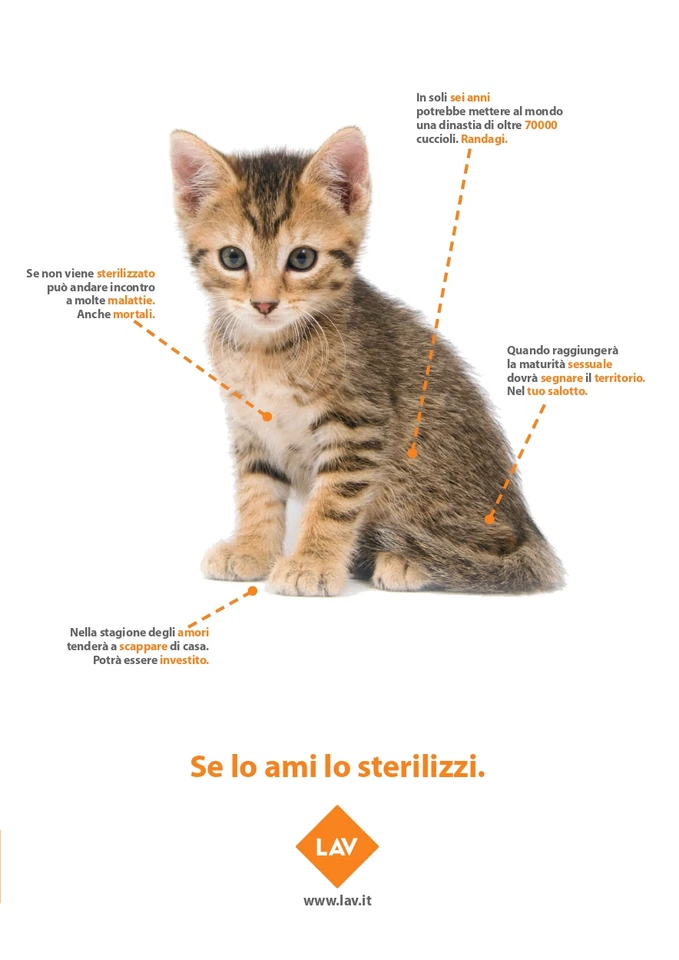 In soli sei anni potrebbe mettere al mondo una dinastia di oltre 70000 cuccioli. Randagi.

Se non viene sterilizzato può andare incontro a molte malattie. Anche mortali.

Quando raggiungerà la maturità sessuale dovrà segnare il territorio. Nel tuo salotto.

Nella stagione degli amori tenderà a scappare di casa. Potrà essere investito.

Se lo ami lo sterilizzi.

LAV

www.lav.it