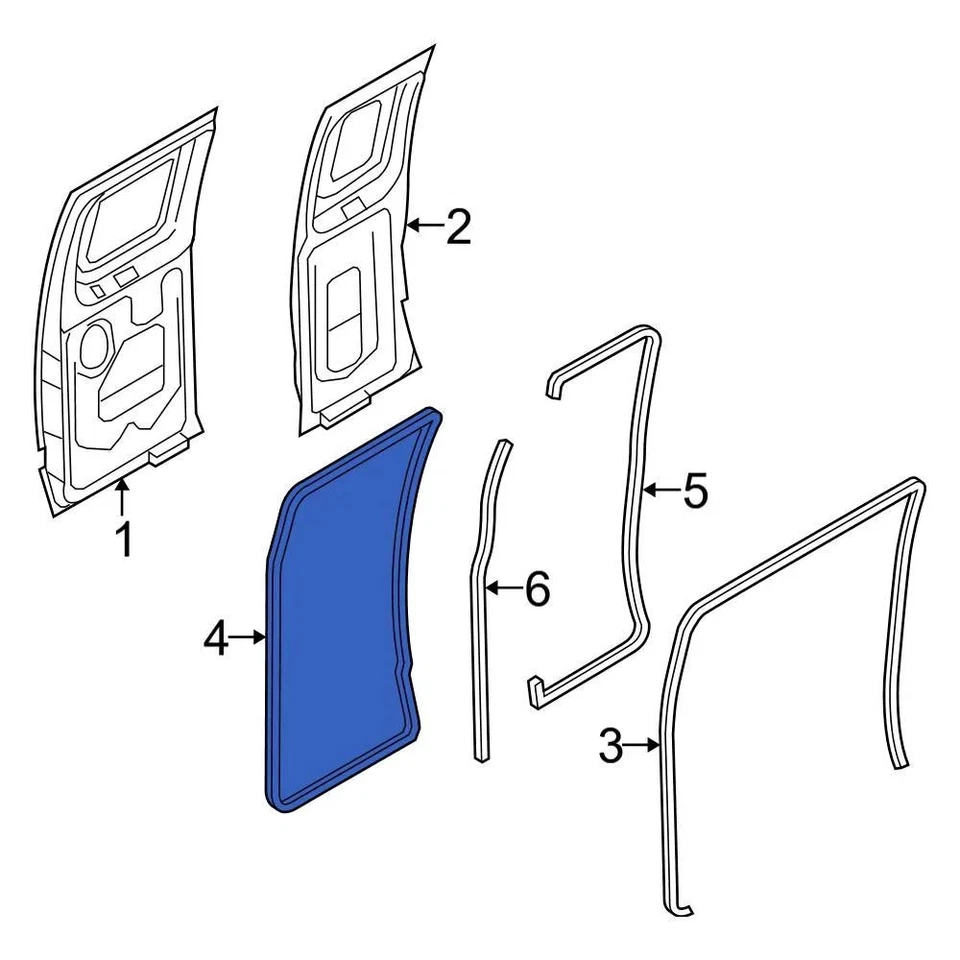 2
1
5
6
4
3