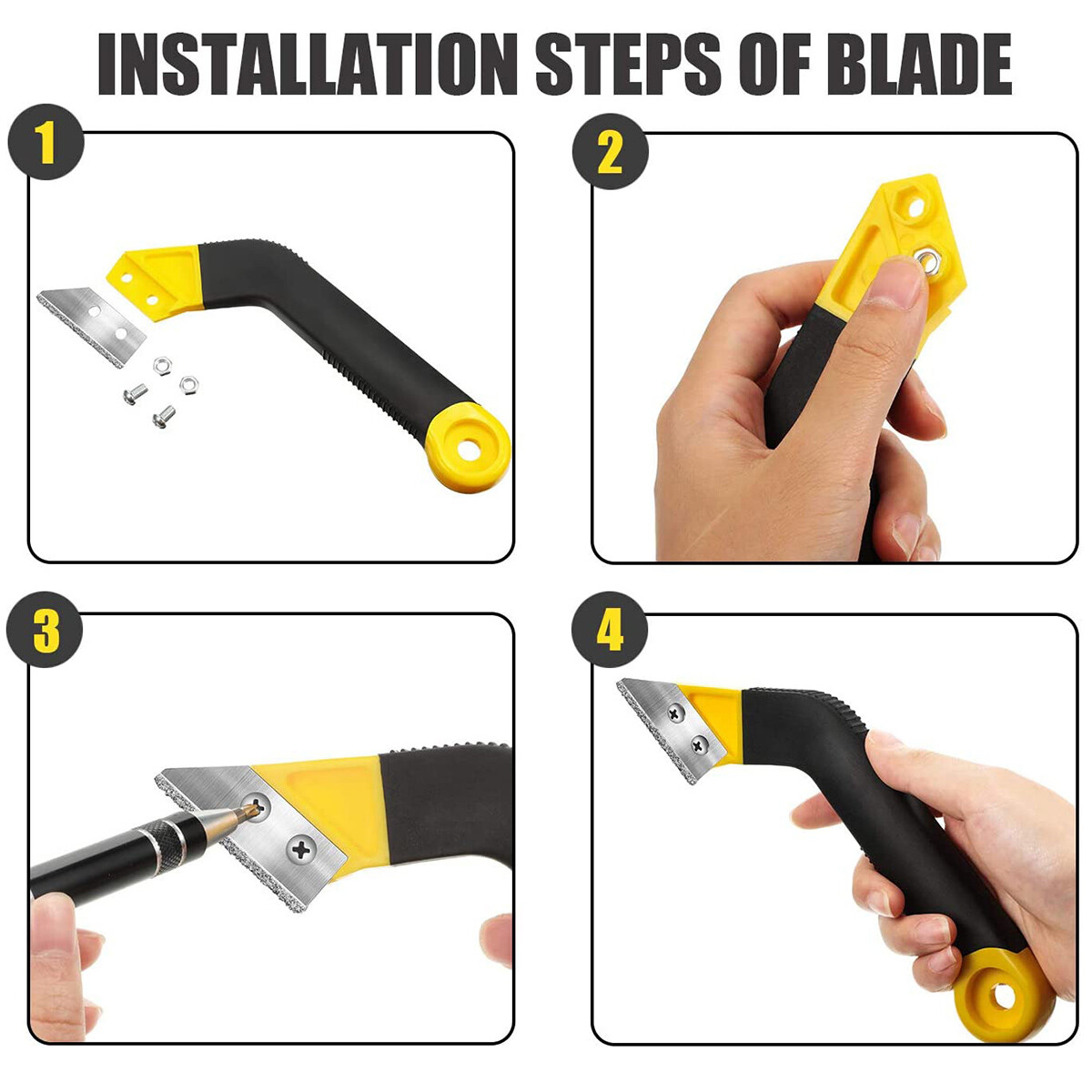 INSTALLATION STEPS OF BLADE

1

2

3

4