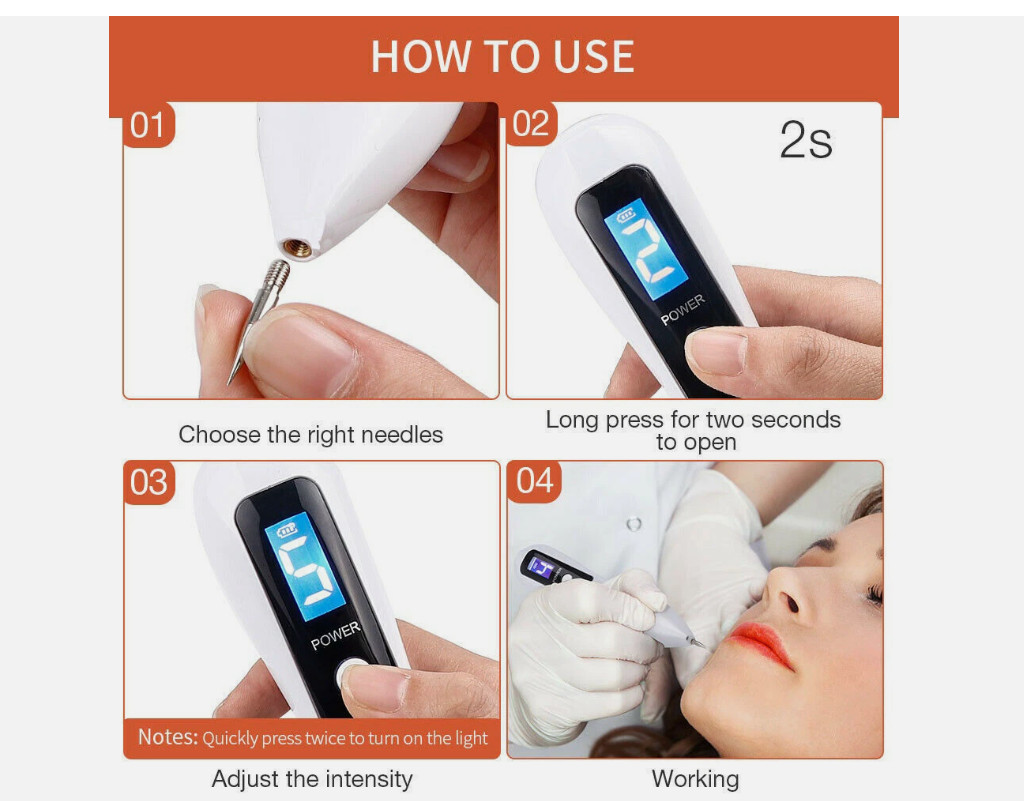 HOW TO USE

01

Choose the right needles

02

2s

2

POWER

Long press for two seconds to open

03

5

POWER

Notes: Quickly press twice to turn on the light

Adjust the intensity

04

Working