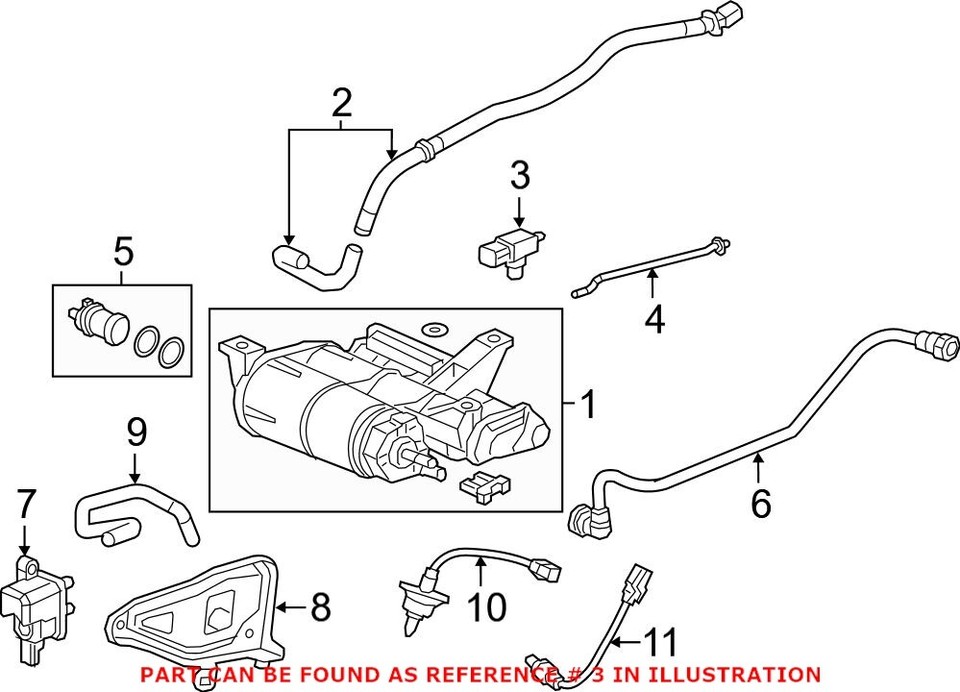 2
3
5
4
1
9
6
7
8
10
11
PART CAN BE FOUND AS REFERENCE # 3 IN ILLUSTRATION