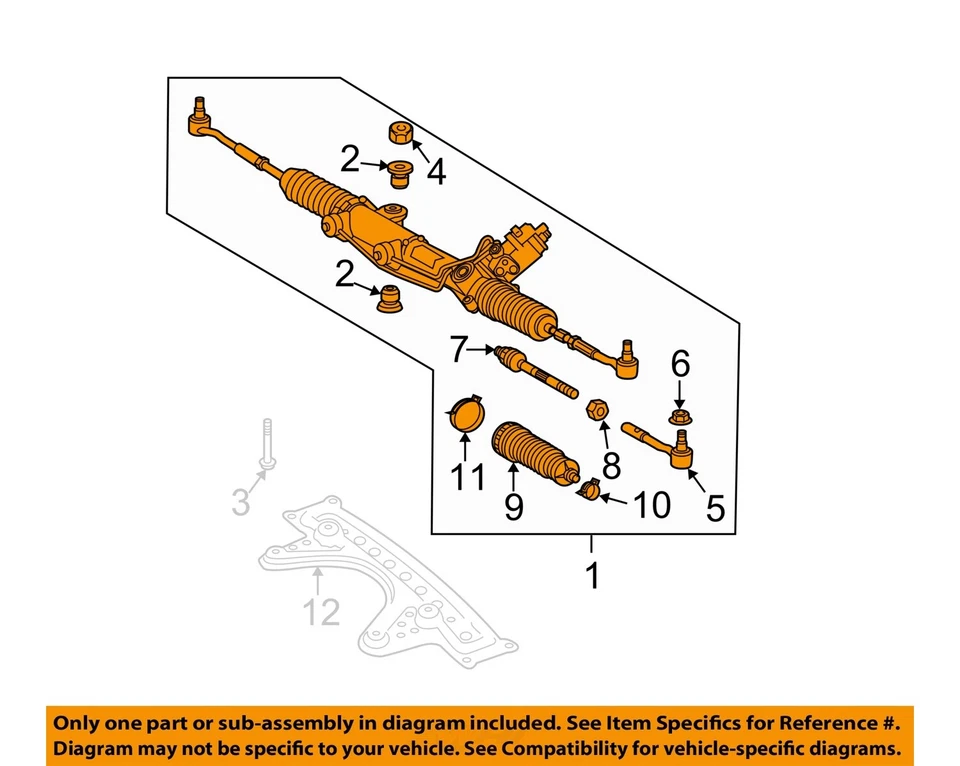 2
4
2
7
6
11
8
9
10
5
3
1
12

Only one part or sub-assembly in diagram included. See Item Specifics for Reference #.
Diagram may not be specific to your vehicle. See Compatibility for vehicle-specific diagrams.