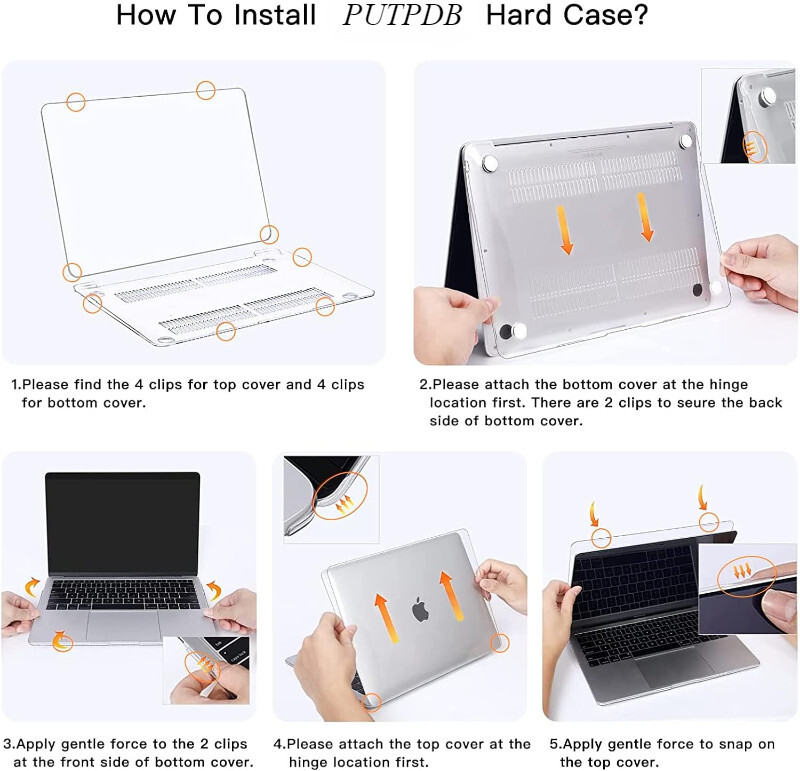 How To Install PUTPDB Hard Case?

1.Please find the 4 clips for top cover and 4 clips for bottom cover.

2.Please attach the bottom cover at the hinge location first. There are 2 clips to seure the back side of bottom cover.

3.Apply gentle force to the 2 clips at the front side of bottom cover.

4.Please attach the top cover at the hinge location first.

5.Apply gentle force to snap on the top cover.