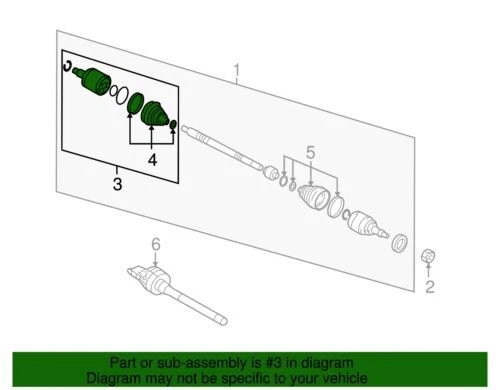 1

4

3

5

6

2

Part or sub-assembly is #3 in diagram
Diagram may not be specific to your vehicle