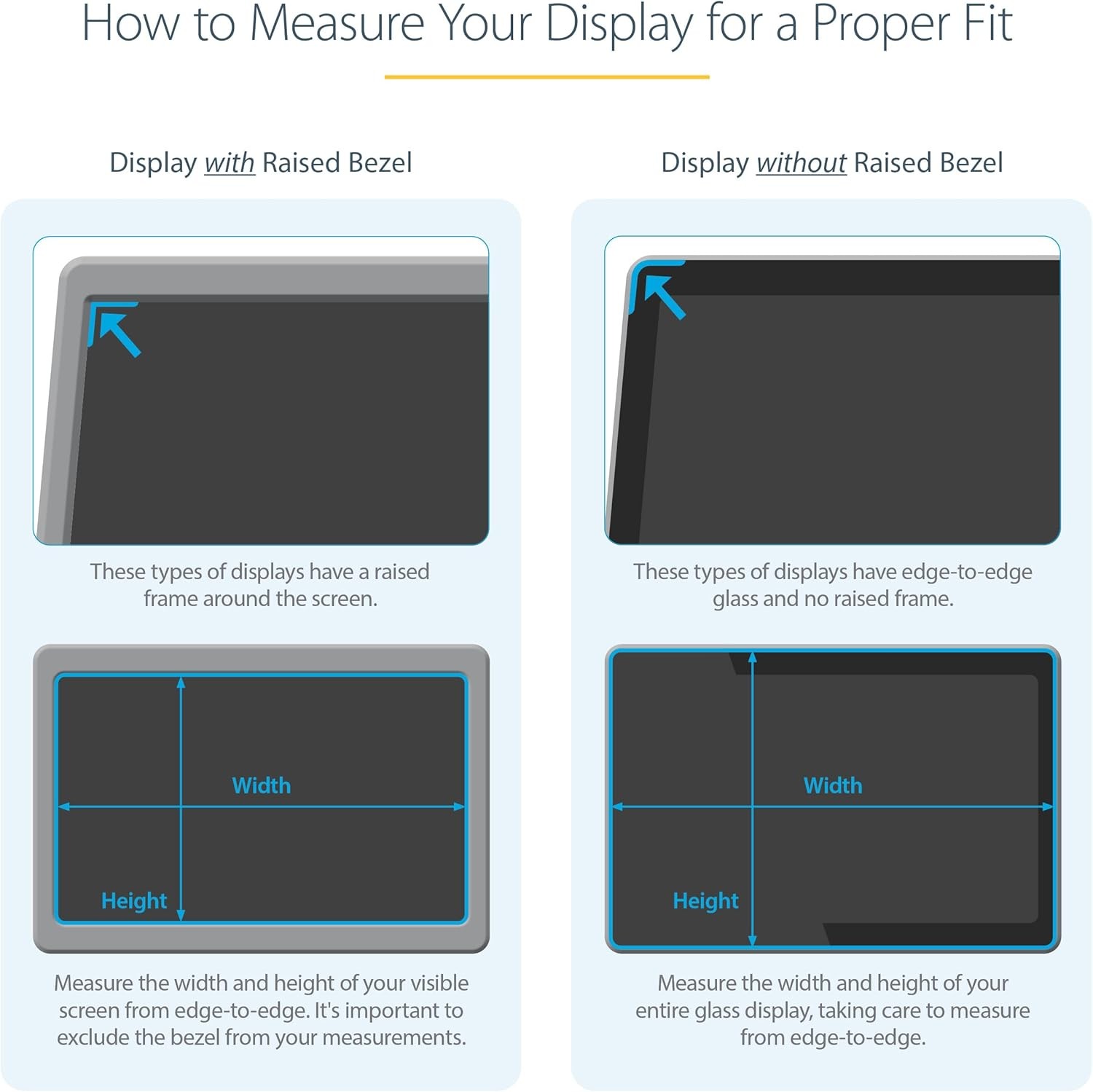 How to Measure Your Display for a Proper Fit

Display with Raised Bezel

These types of displays have a raised frame around the screen.

Width

Height

Measure the width and height of your visible screen from edge-to-edge. It's important to exclude the bezel from your measurements.

Display without Raised Bezel

These types of displays have edge-to-edge glass and no raised frame.

Width

Height

Measure the width and height of your entire glass display, taking care to measure from edge-to-edge.