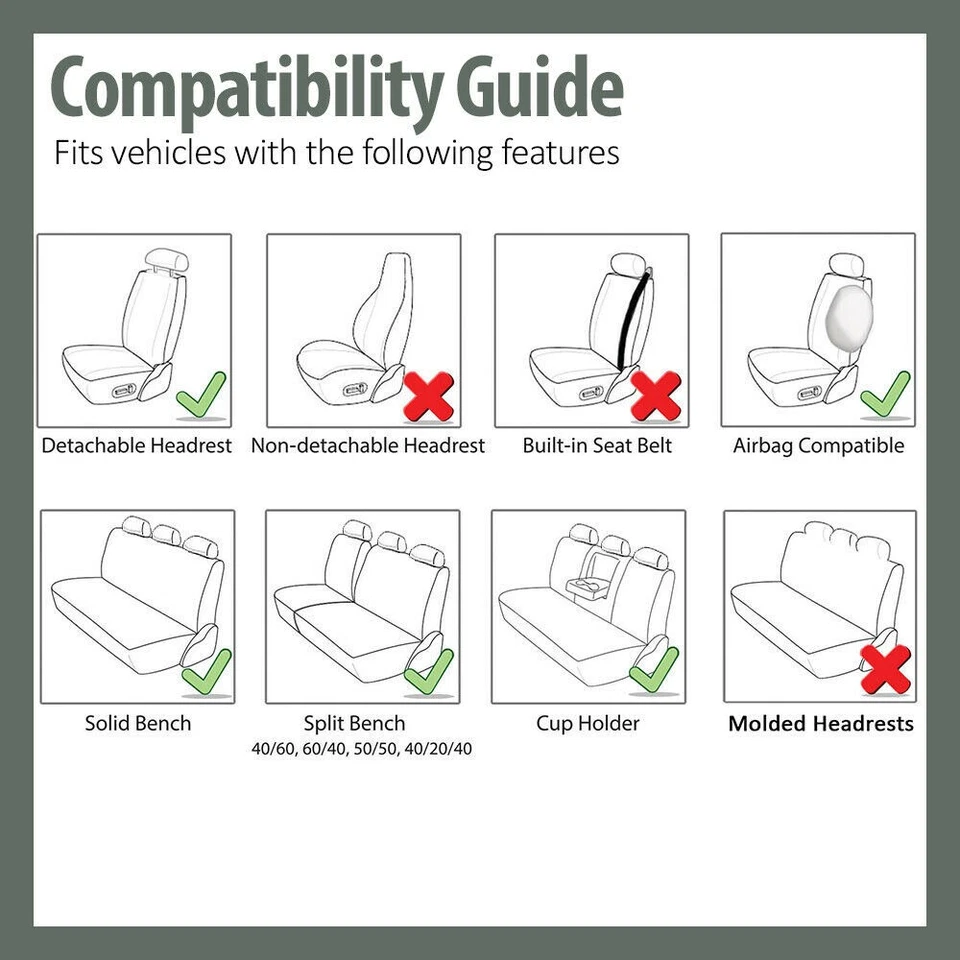 Compatibility Guide

Fits vehicles with the following features

Detachable Headrest

Non-detachable Headrest

Built-in Seat Belt

Airbag Compatible

Solid Bench

Split Bench
40/60, 60/40, 50/50, 40/20/40

Cup Holder

Molded Headrests