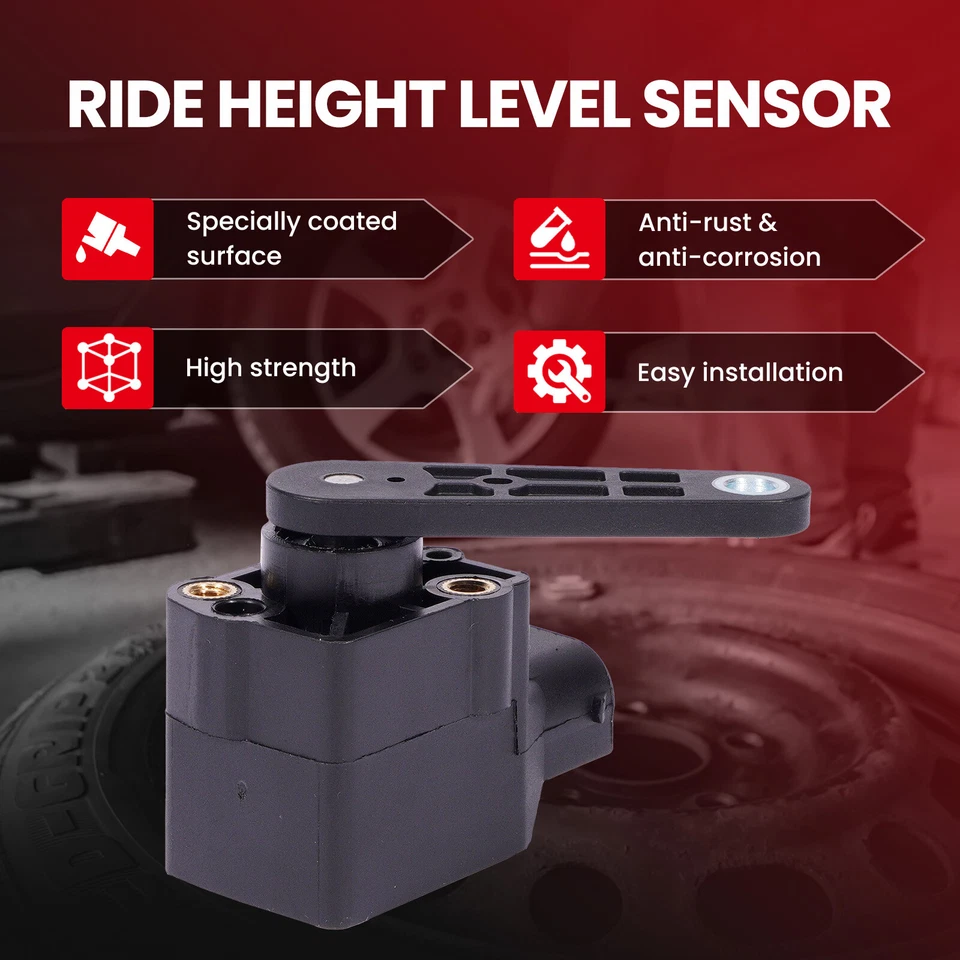 RIDE HEIGHT LEVEL SENSOR

Specially coated surface

Anti-rust & anti-corrosion

High strength

Easy installation