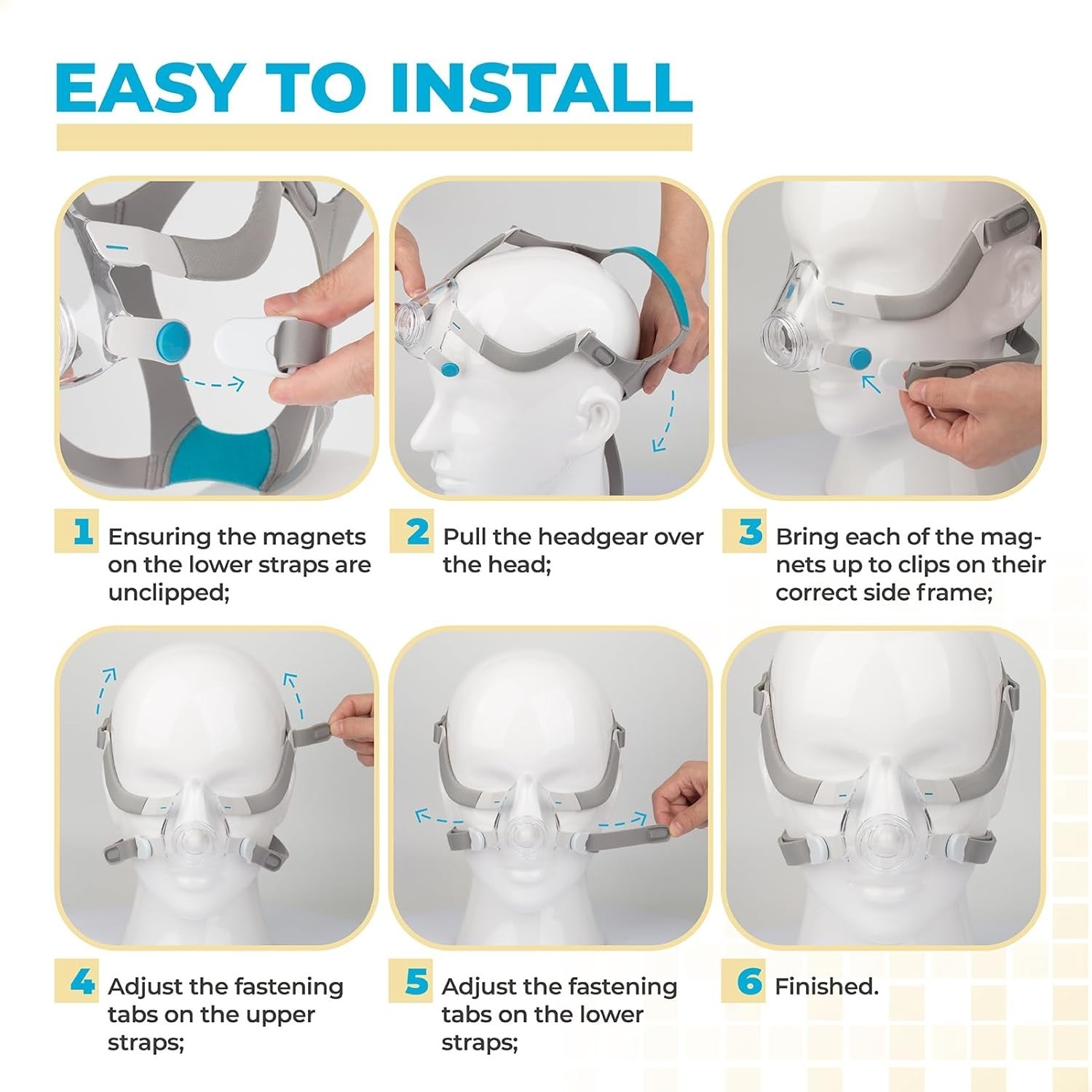 EASY TO INSTALL

1 Ensuring the magnets on the lower straps are unclipped;

2 Pull the headgear over the head;

3 Bring each of the magnets up to clips on their correct side frame;

4 Adjust the fastening tabs on the upper straps;

5 Adjust the fastening tabs on the lower straps;

6 Finished.