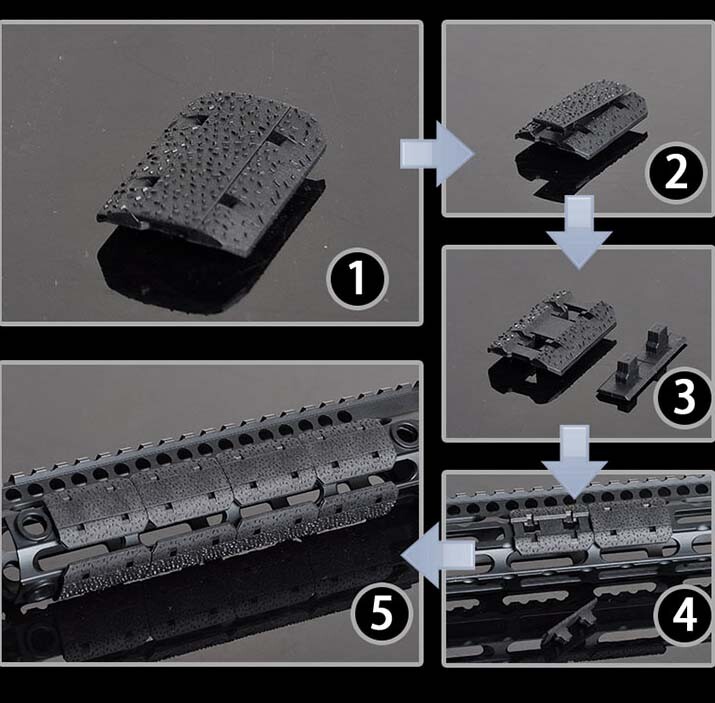 1

2

3

4

5