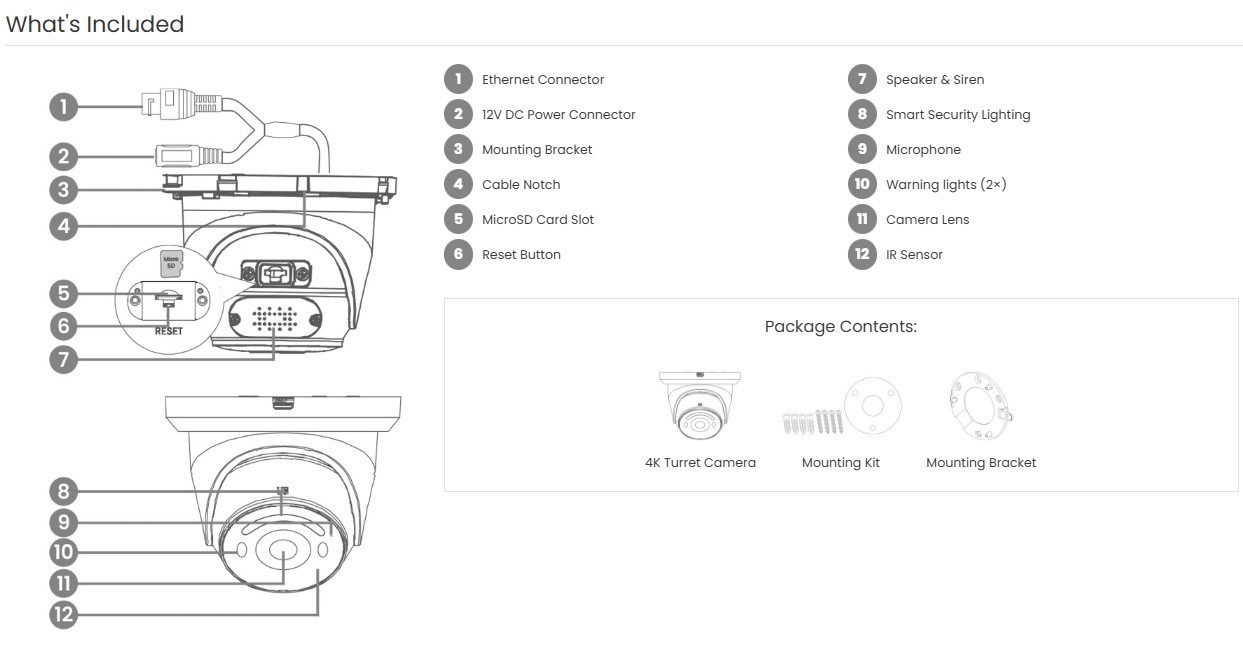 What's Included

1
2
3
4
Micro SD
5
6
RESET
7

8
9
10
11
12

1 Ethernet Connector
2 12V DC Power Connector
3 Mounting Bracket
4 Cable Notch
5 MicroSD Card Slot
6 Reset Button

7 Speaker & Siren
8 Smart Security Lighting
9 Microphone
10 Warning lights (2×)
11 Camera Lens
12 IR Sensor

Package Contents:

4K Turret Camera
Mounting Kit
Mounting Bracket