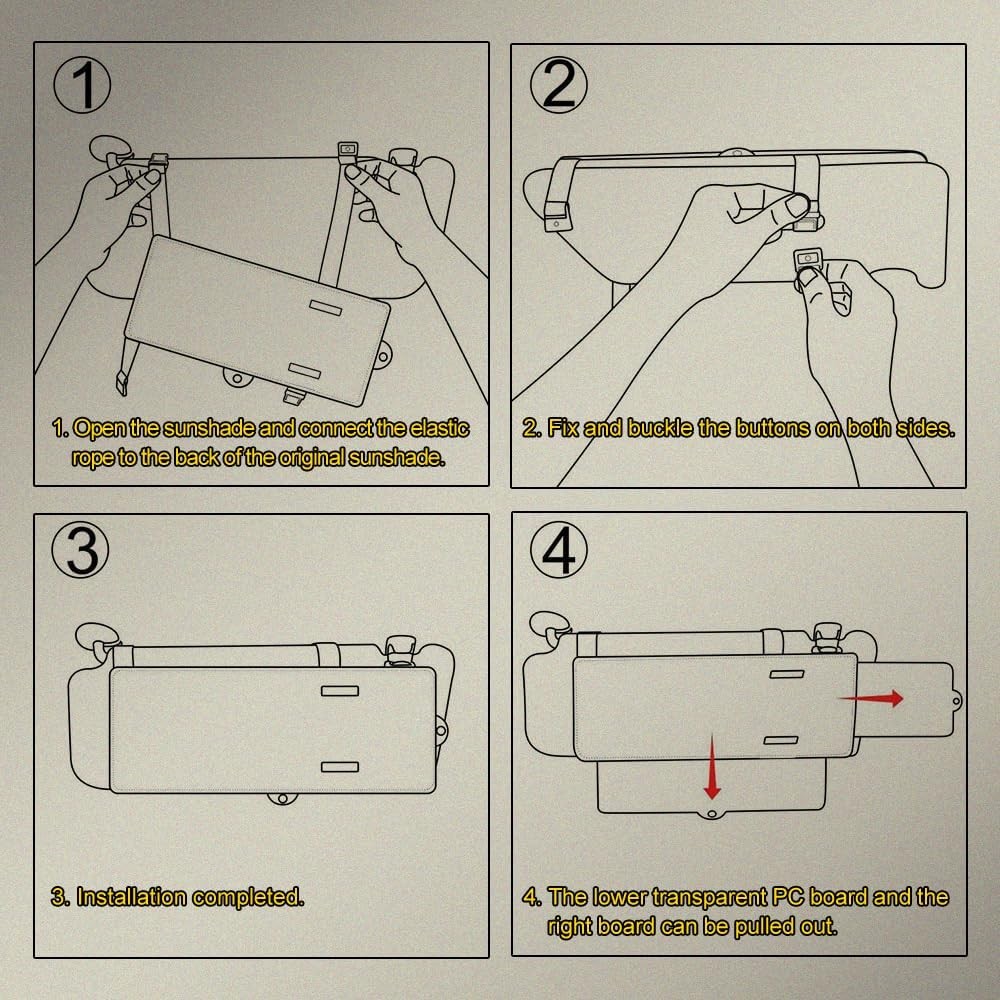 ①

1. Open the sunshade and connect the elastic rope to the back of the original sunshade.

②

2. Fix and buckle the buttons on both sides.

③

3. Installation completed.

④

4. The lower transparent PC board and the right board can be pulled out.