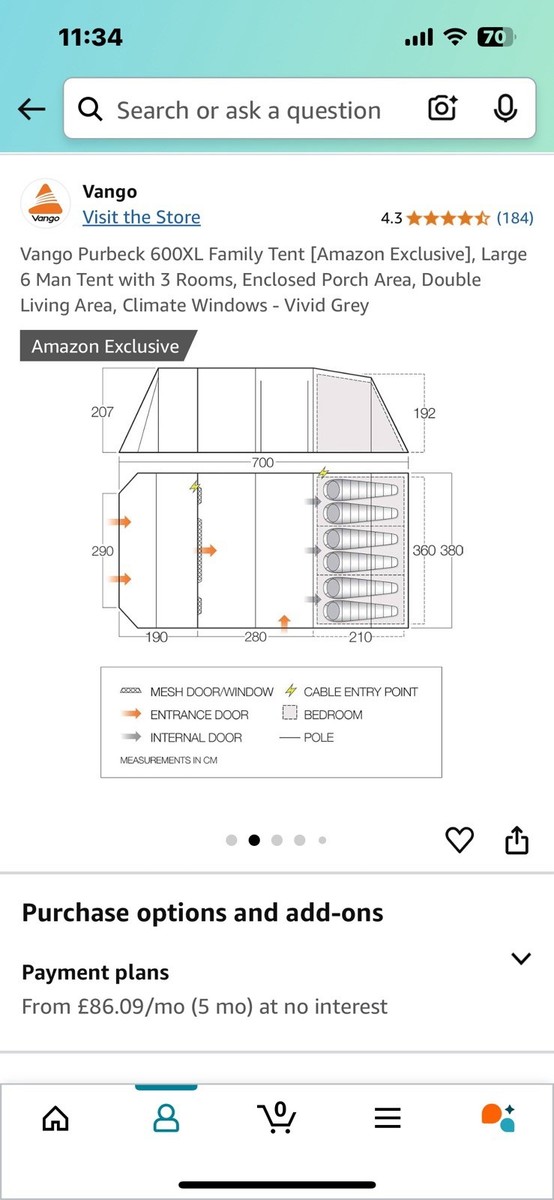 11:34

70

Search or ask a question

Vango
Vango
Visit the Store
4.3 (184)

Vango Purbeck 600XL Family Tent [Amazon Exclusive], Large 6 Man Tent with 3 Rooms, Enclosed Porch Area, Double Living Area, Climate Windows - Vivid Grey

Amazon Exclusive

207
192
700
290
360 380
190
280
210

MESH DOOR/WINDOW
CABLE ENTRY POINT
ENTRANCE DOOR
BEDROOM
INTERNAL DOOR
POLE
MEASUREMENTS IN CM

Purchase options and add-ons

Payment plans
From £86.09/mo (5 mo) at no interest

0