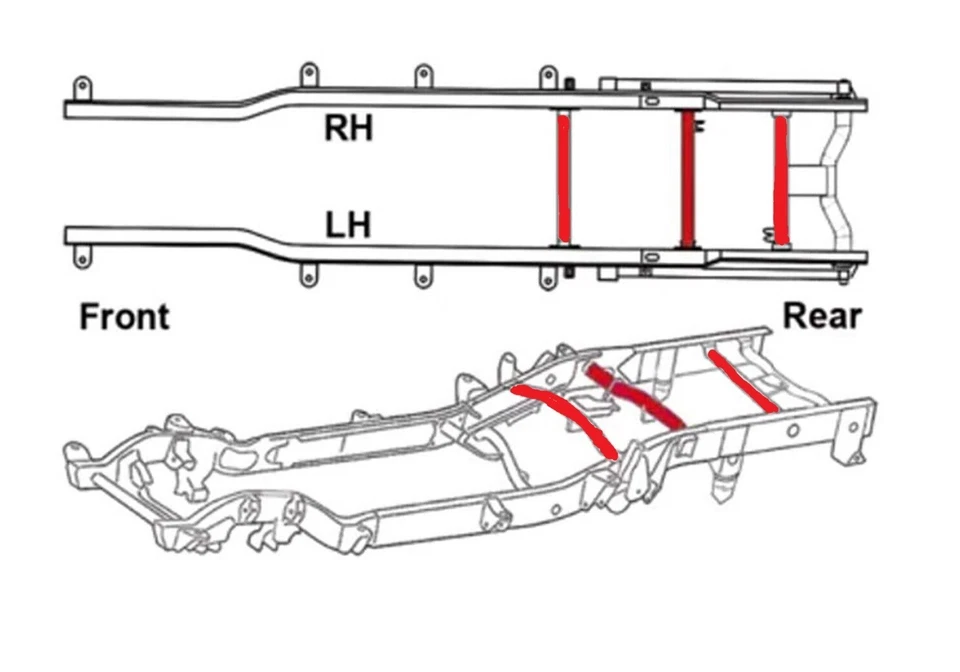 RH

LH

Front

Rear