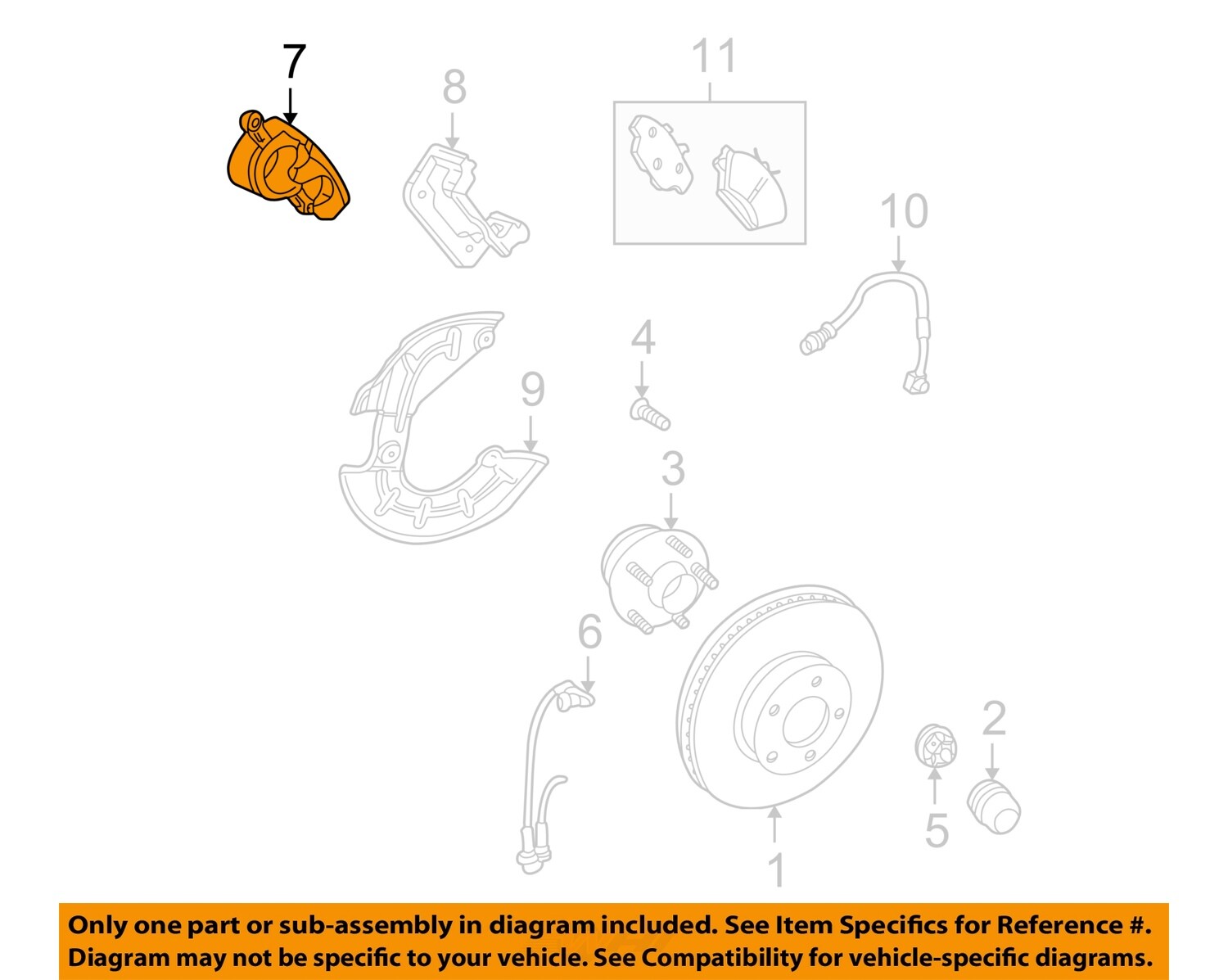 7
8
11
10
4
9
3
6
2
5
1

Only one part or sub-assembly in diagram included. See Item Specifics for Reference #.
Diagram may not be specific to your vehicle. See Compatibility for vehicle-specific diagrams.