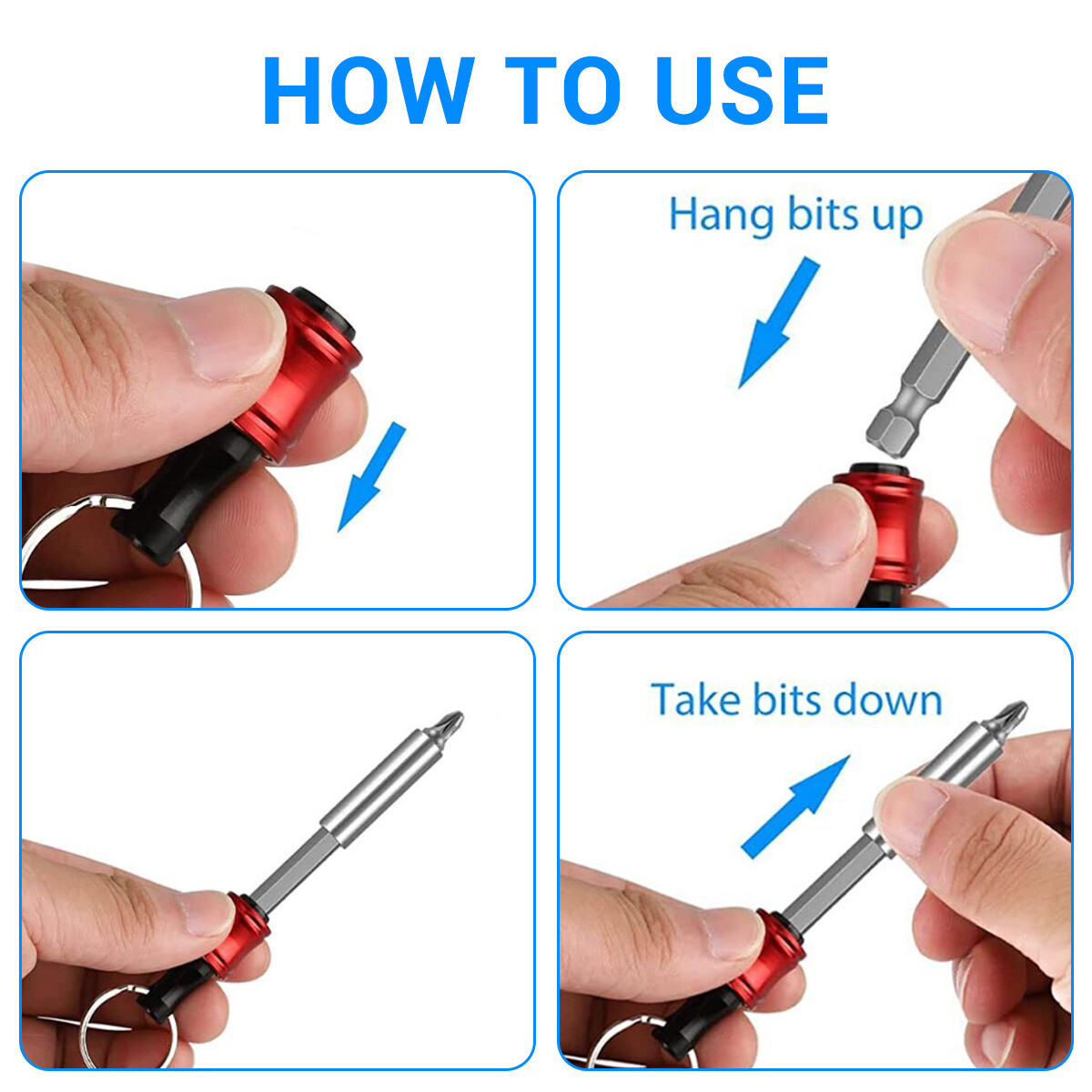 HOW TO USE

Hang bits up

Take bits down