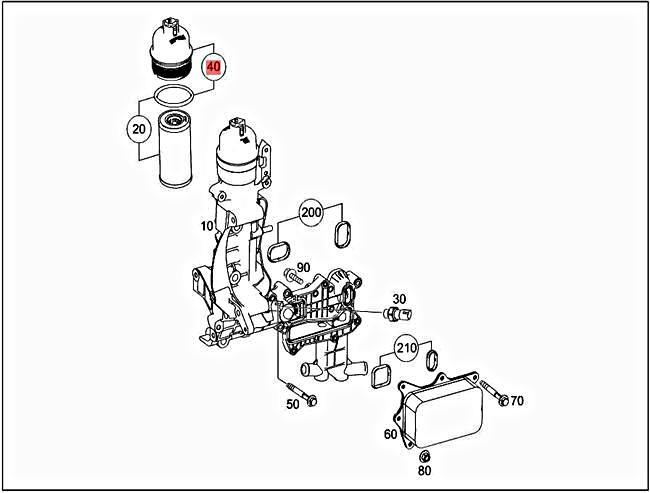 40
20
10
200
90
30
210
50
70
60
80