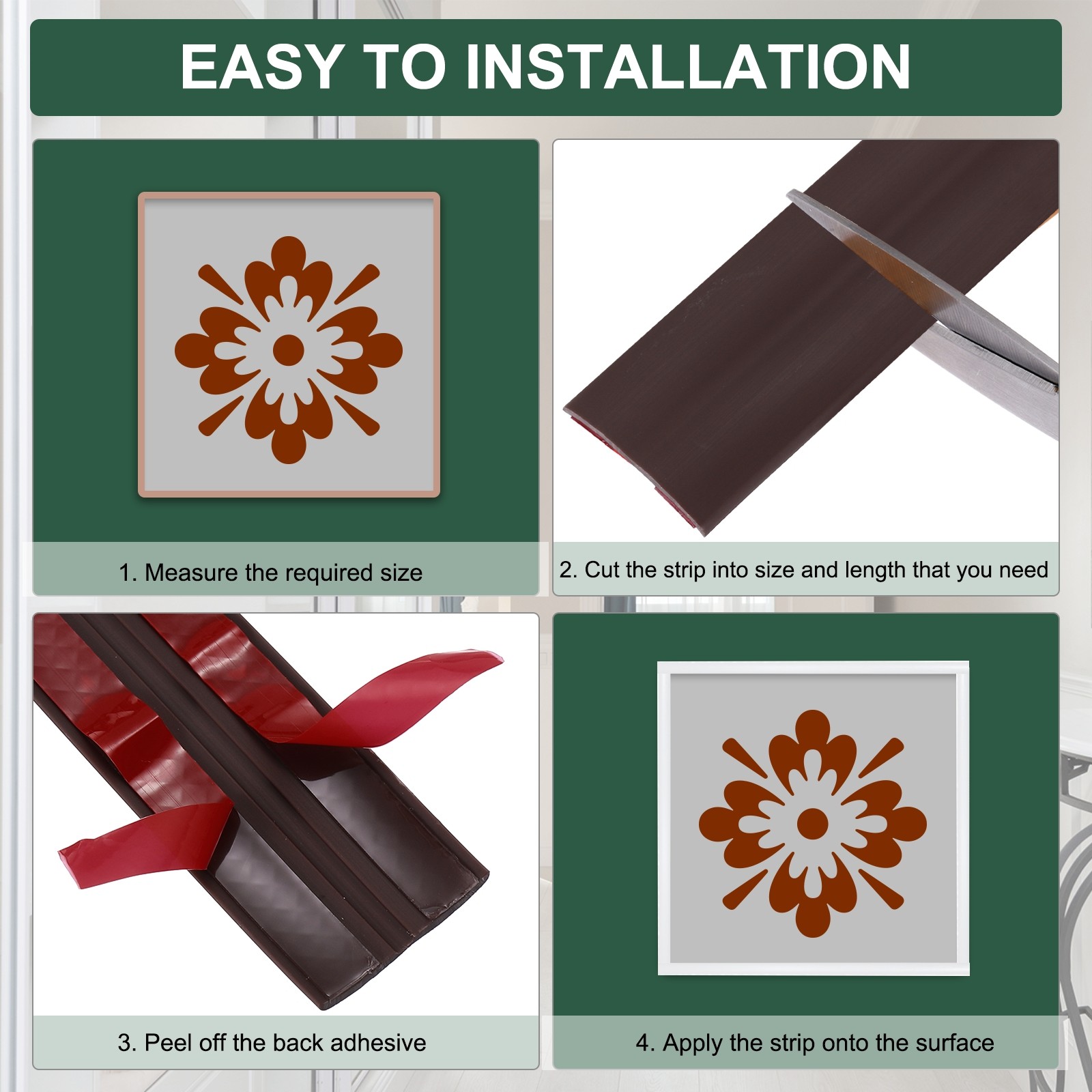 EASY TO INSTALLATION

1. Measure the required size

2. Cut the strip into size and length that you need

3. Peel off the back adhesive

4. Apply the strip onto the surface