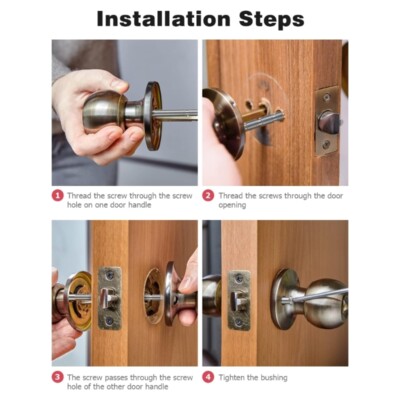 Installation Steps

1 Thread the screw through the screw hole on one door handle

2 Thread the screws through the door opening

3 The screw passes through the screw hole of the other door handle

4 Tighten the bushing