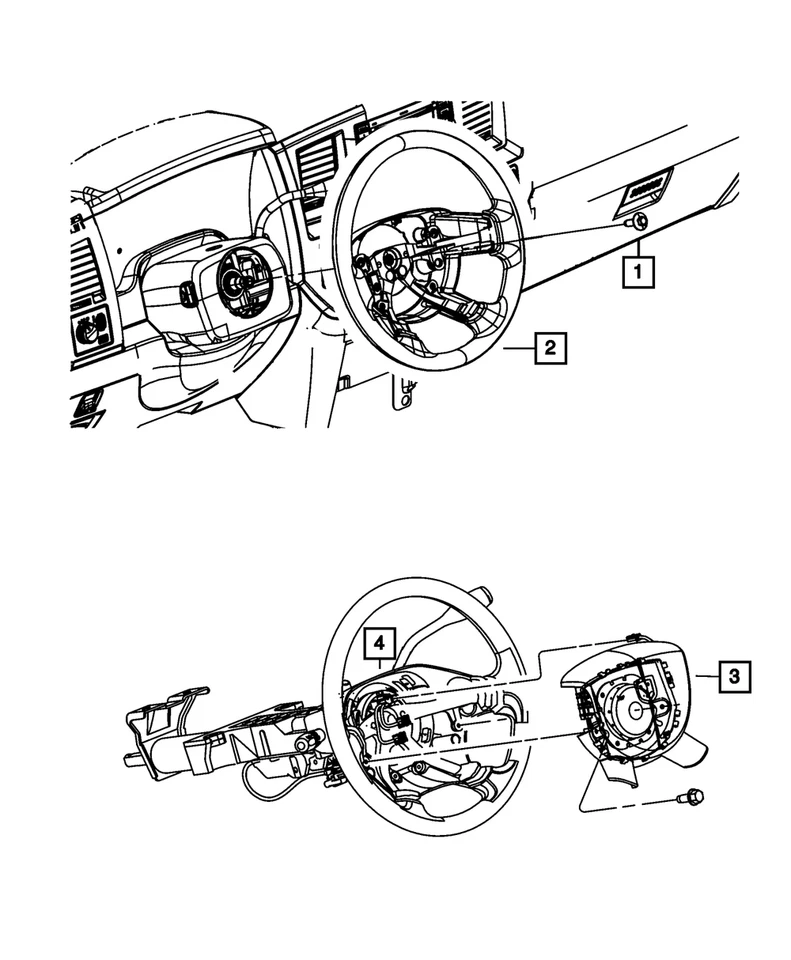 1
2
4
3