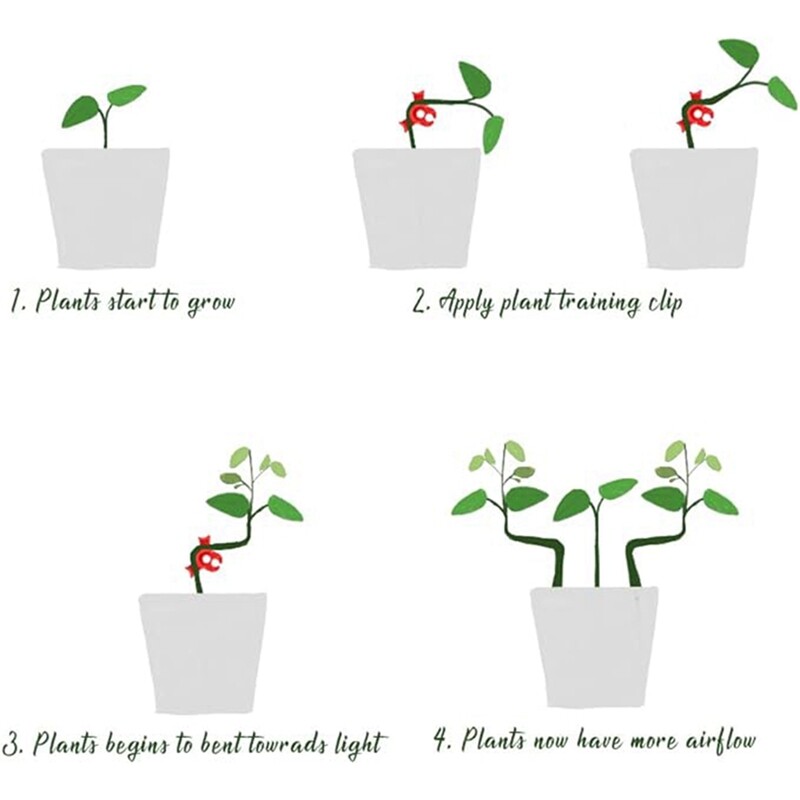 1. Plants start to grow

2. Apply plant training clip

3. Plants begins to bent towrads light

4. Plants now have more airflow