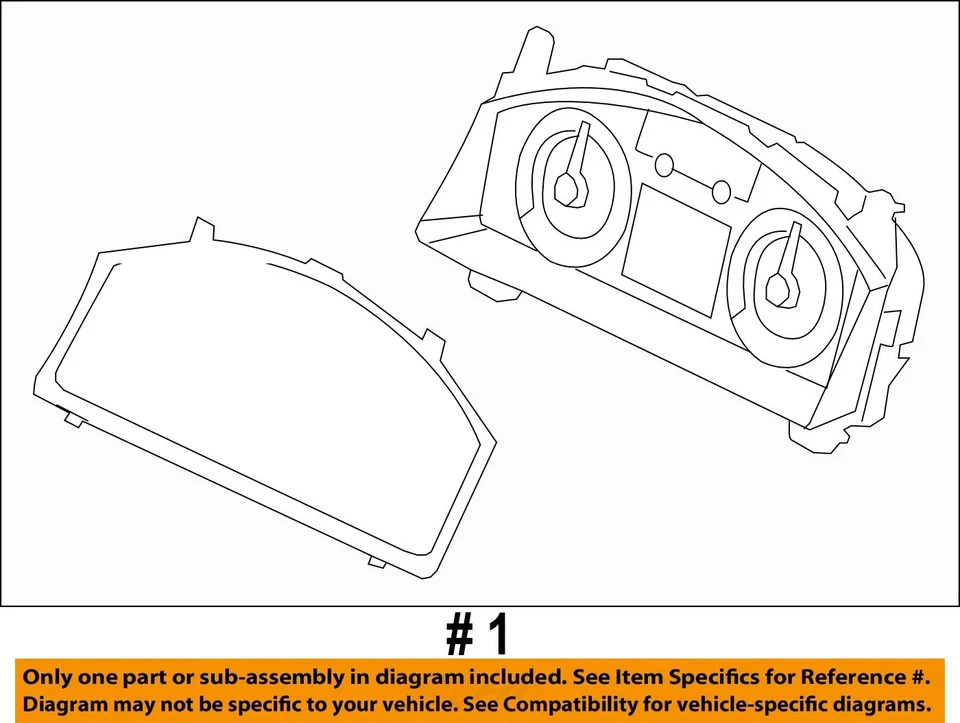 # 1

Only one part or sub-assembly in diagram included. See Item Specifics for Reference #. Diagram may not be specific to your vehicle. See Compatibility for vehicle-specific diagrams.