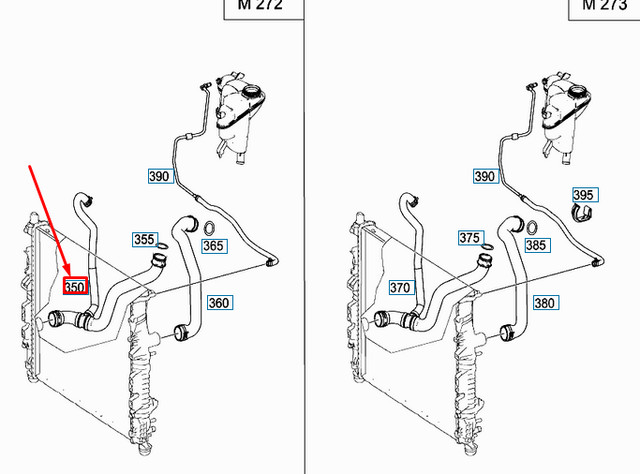 M 272

390

355

365

350

360

M 273

390

395

375

385

370

380