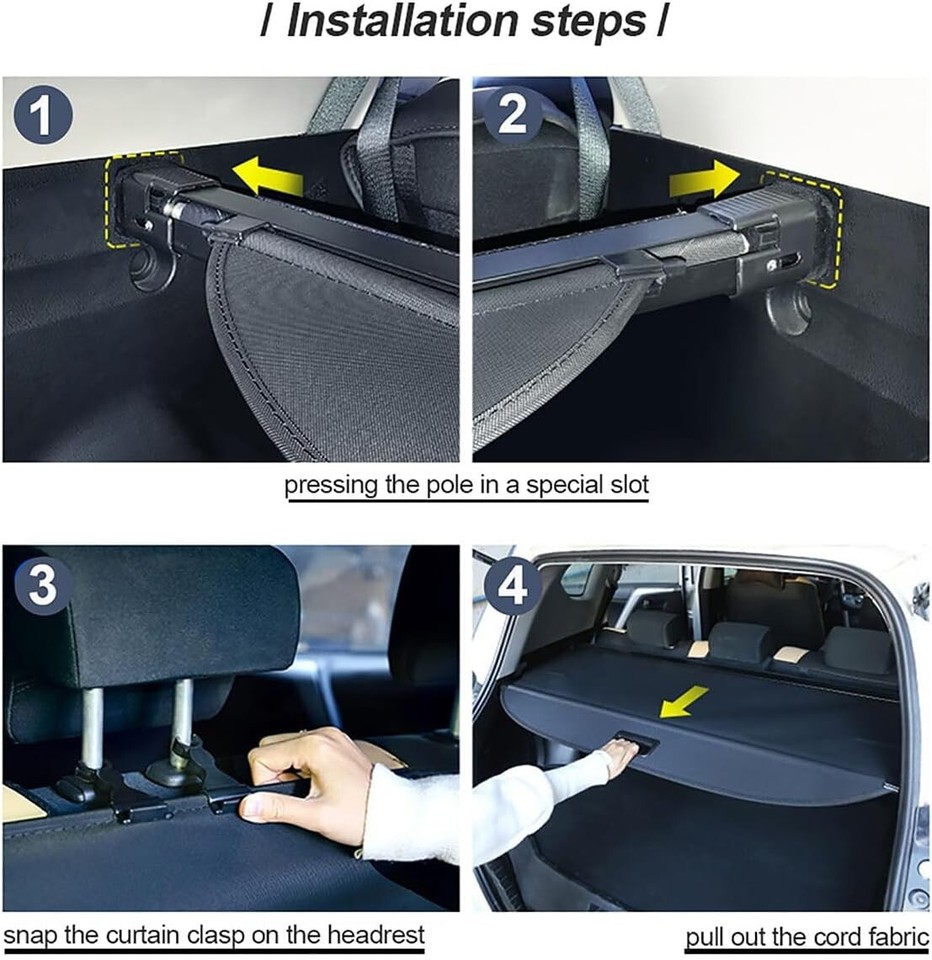 / Installation steps /

1

2

pressing the pole in a special slot

3

4

snap the curtain clasp on the headrest

pull out the cord fabric