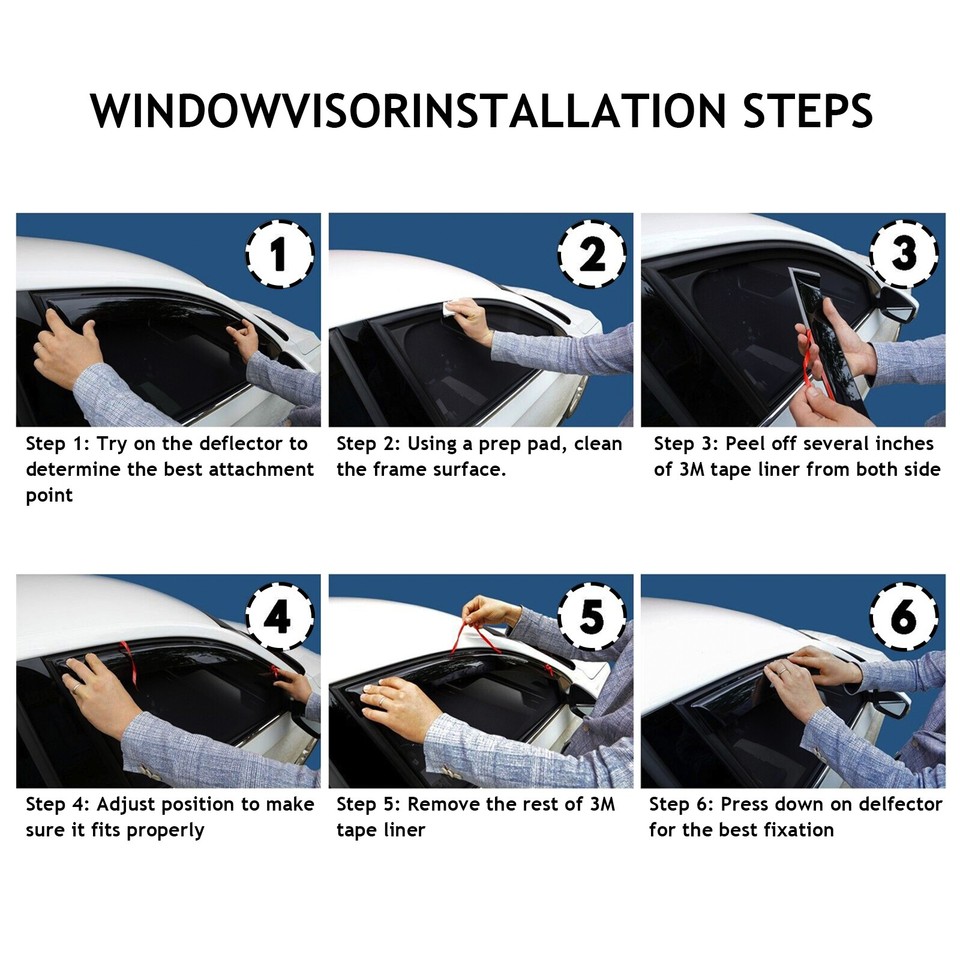 WINDOWVISORINSTALLATION STEPS

1

Step 1: Try on the deflector to determine the best attachment point

2

Step 2: Using a prep pad, clean the frame surface.

3

Step 3: Peel off several inches of 3M tape liner from both side

4

Step 4: Adjust position to make sure it fits properly

5

Step 5: Remove the rest of 3M tape liner

6

Step 6: Press down on delfector for the best fixation