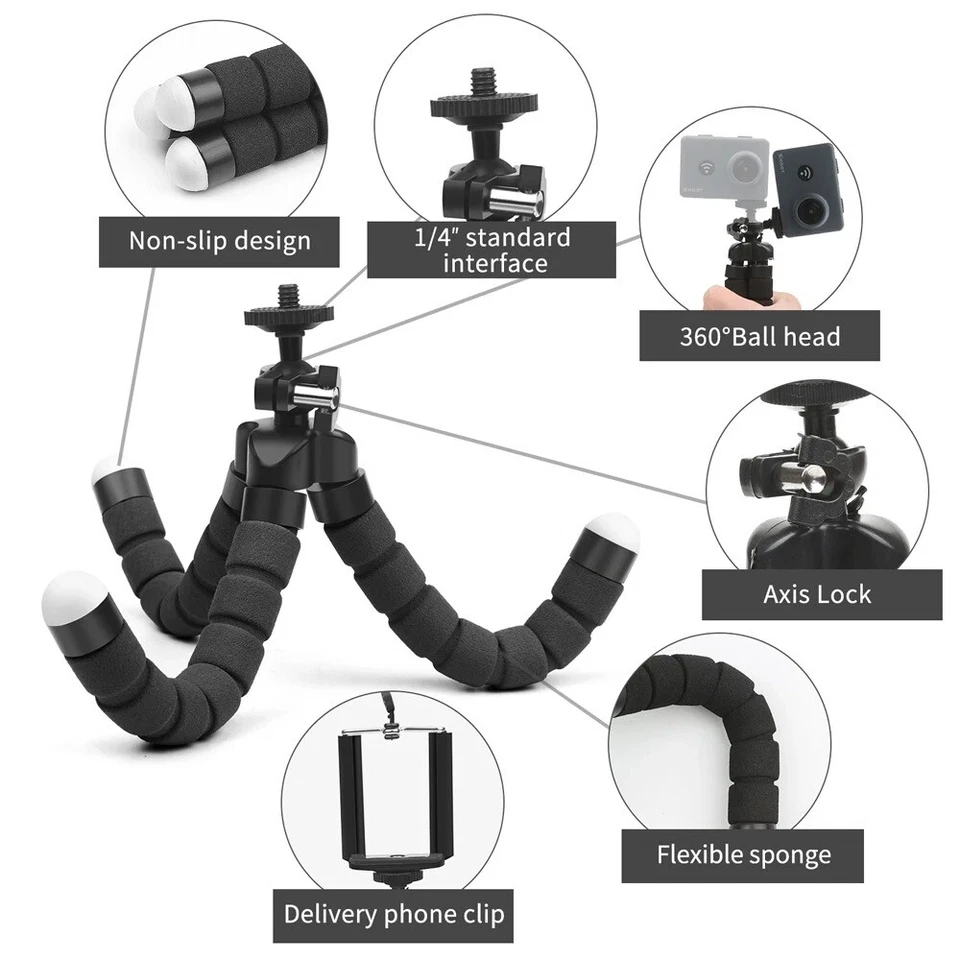 Non-slip design

1/4" standard interface

360°Ball head

Axis Lock

Flexible sponge

Delivery phone clip