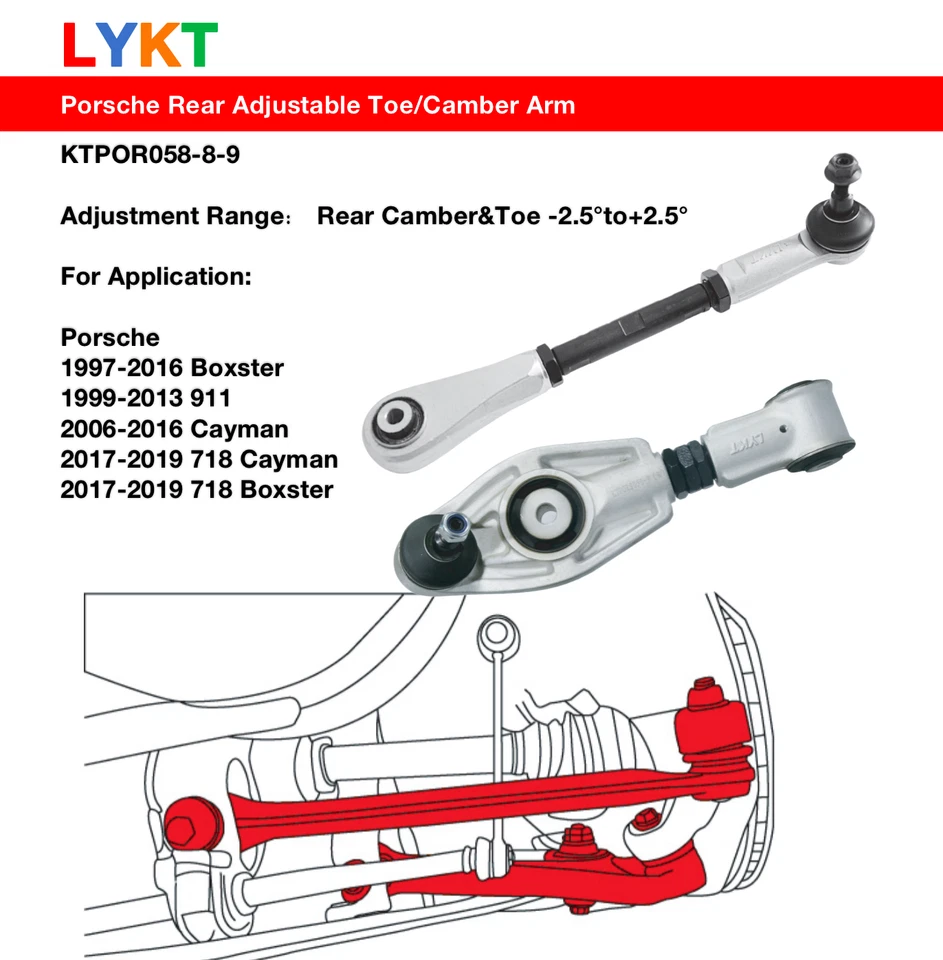 LYKT

Porsche Rear Adjustable Toe/Camber Arm

KTPOR058-8-9

Adjustment Range: Rear Camber&Toe -2.5°to+2.5°

For Application:

Porsche
1997-2016 Boxster
1999-2013 911
2006-2016 Cayman
2017-2019 718 Cayman
2017-2019 718 Boxster

LYKT

LYKT