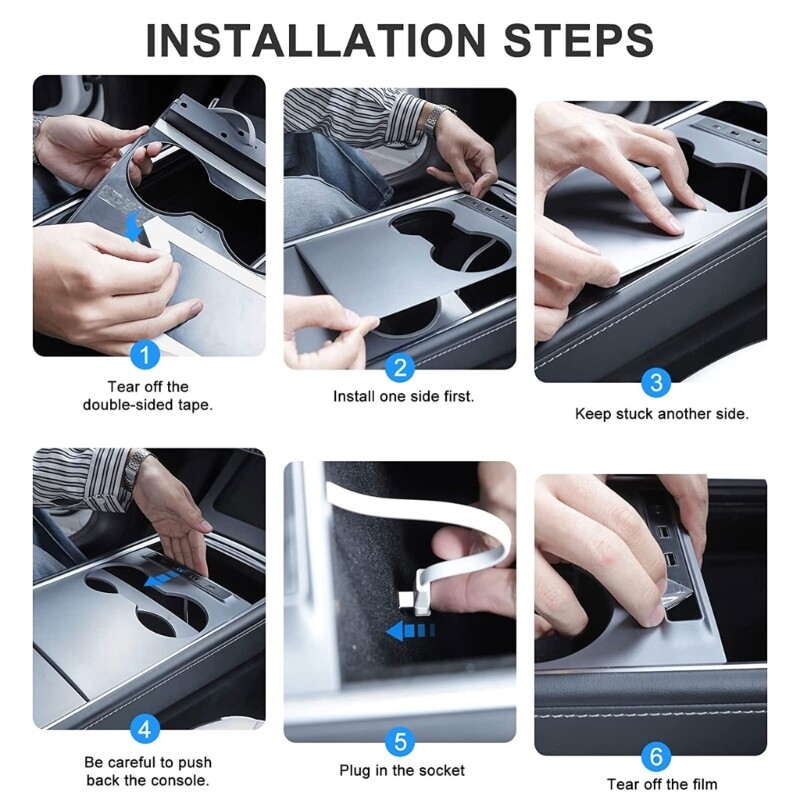 INSTALLATION STEPS

1
Tear off the double-sided tape.

2
Install one side first.

3
Keep stuck another side.

4
Be careful to push back the console.

5
Plug in the socket

6
Tear off the film