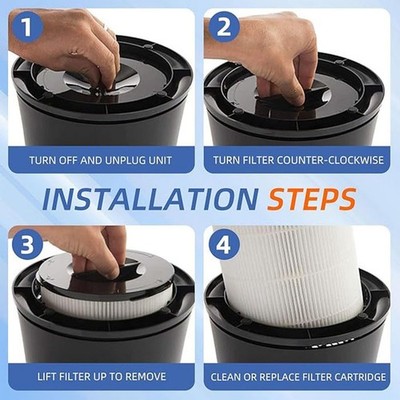 1

TURN OFF AND UNPLUG UNIT

2

TURN FILTER COUNTER-CLOCKWISE

INSTALLATION STEPS

3

LIFT FILTER UP TO REMOVE

4

CLEAN OR REPLACE FILTER CARTRIDGE