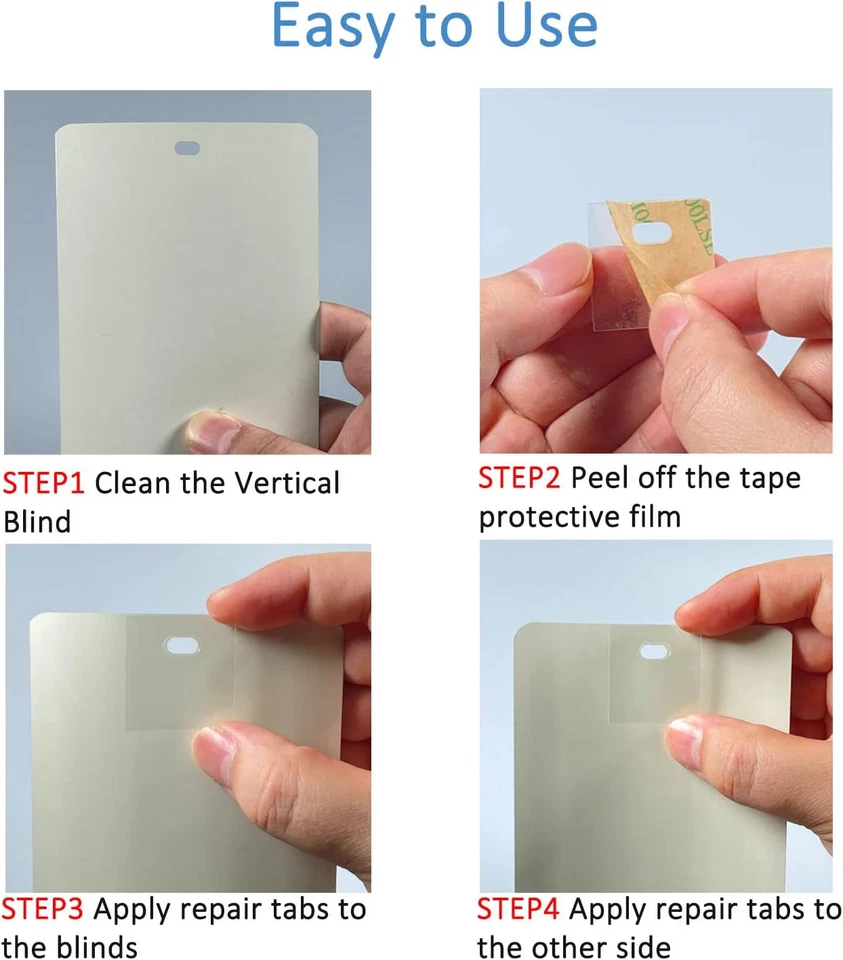 Easy to Use

STEP1 Clean the Vertical Blind

STEP2 Peel off the tape protective film

STEP3 Apply repair tabs to the blinds

STEP4 Apply repair tabs to the other side