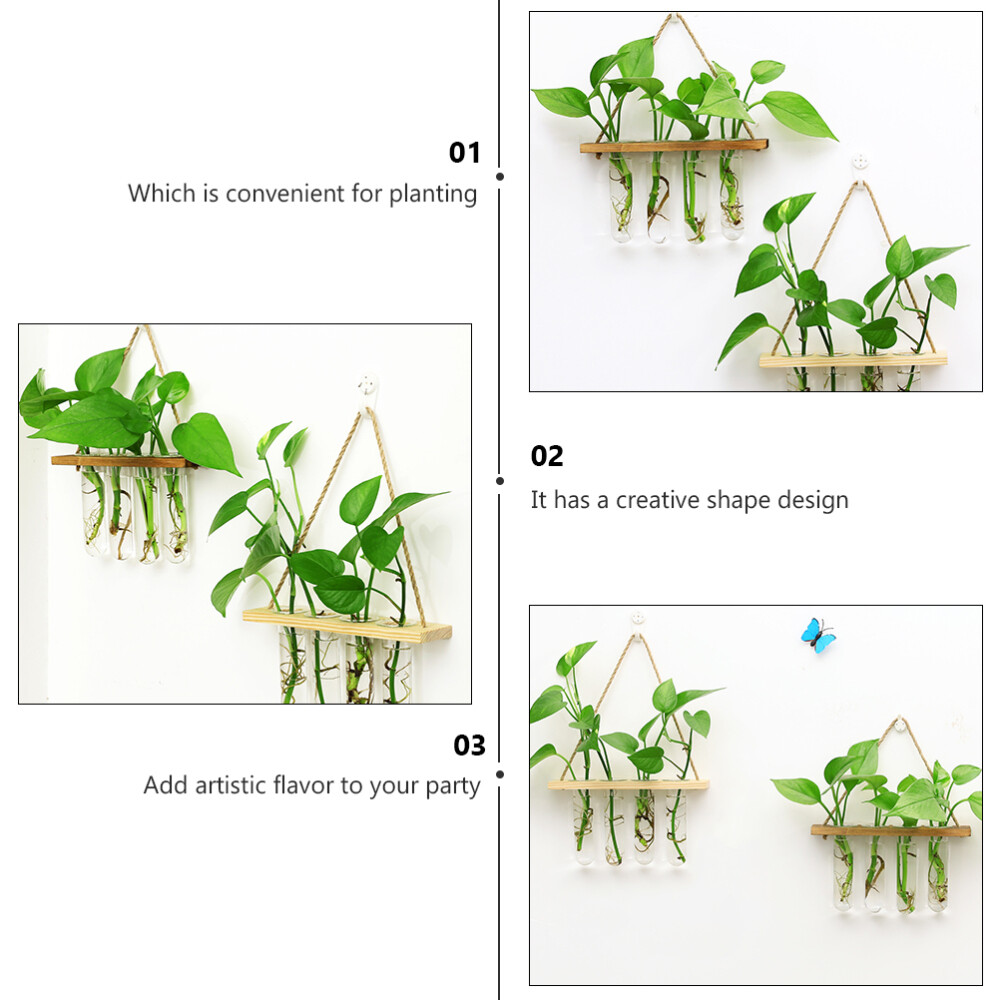 01
Which is convenient for planting

02
It has a creative shape design

03
Add artistic flavor to your party