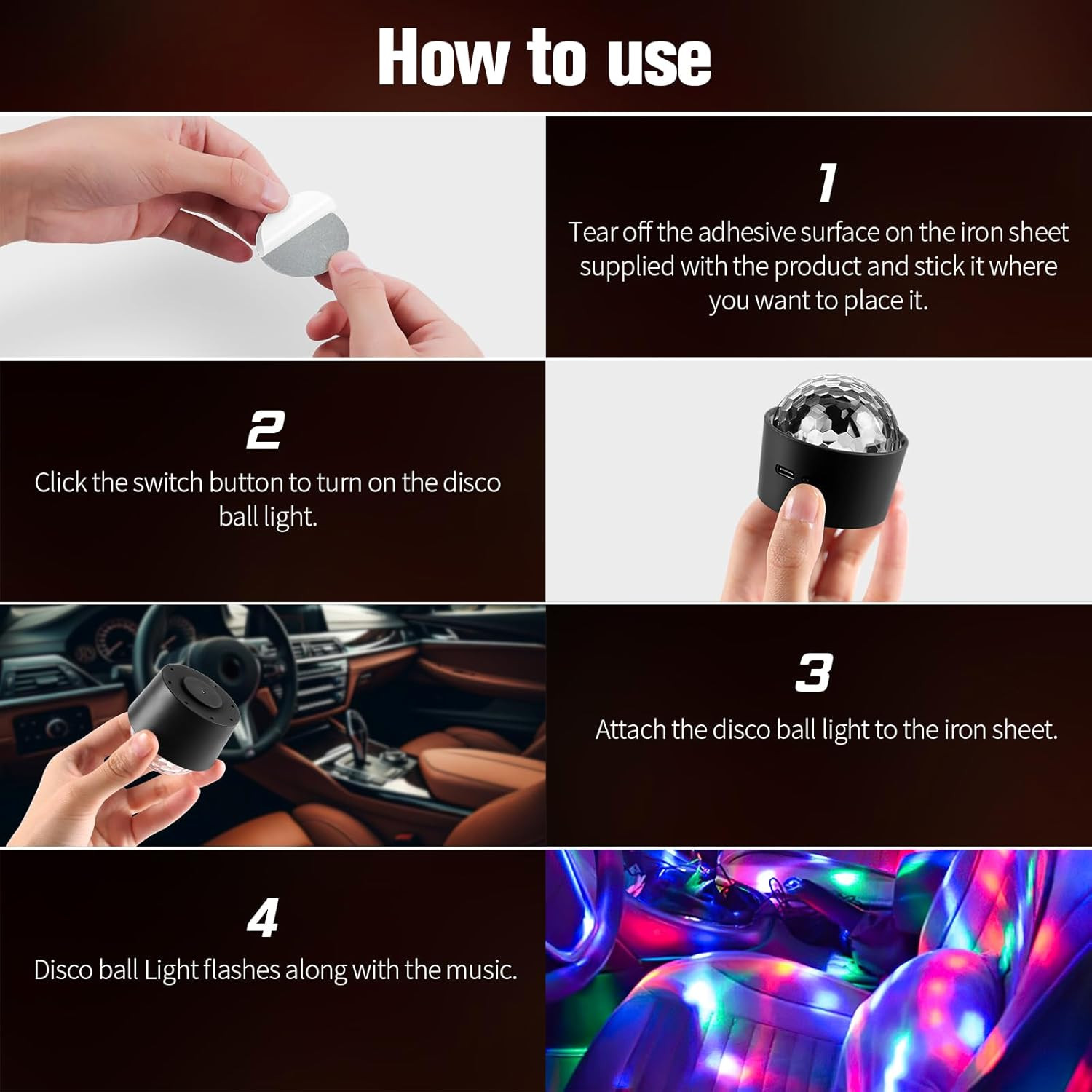 How to use

1
Tear off the adhesive surface on the iron sheet supplied with the product and stick it where you want to place it.

2
Click the switch button to turn on the disco ball light.

3
Attach the disco ball light to the iron sheet.

4
Disco ball Light flashes along with the music.