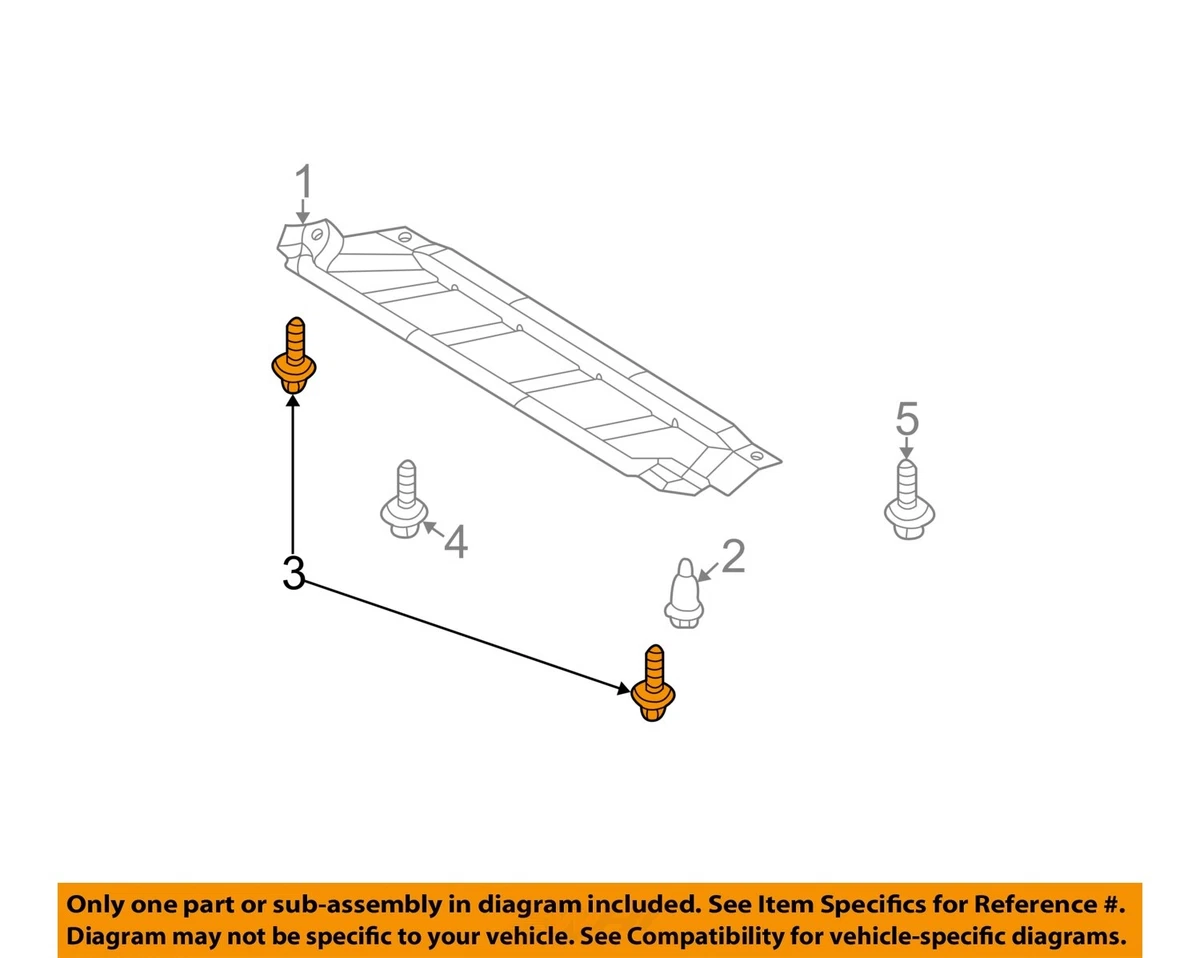 1

5

4

2

3

Only one part or sub-assembly in diagram included. See Item Specifics for Reference #. Diagram may not be specific to your vehicle. See Compatibility for vehicle-specific diagrams.