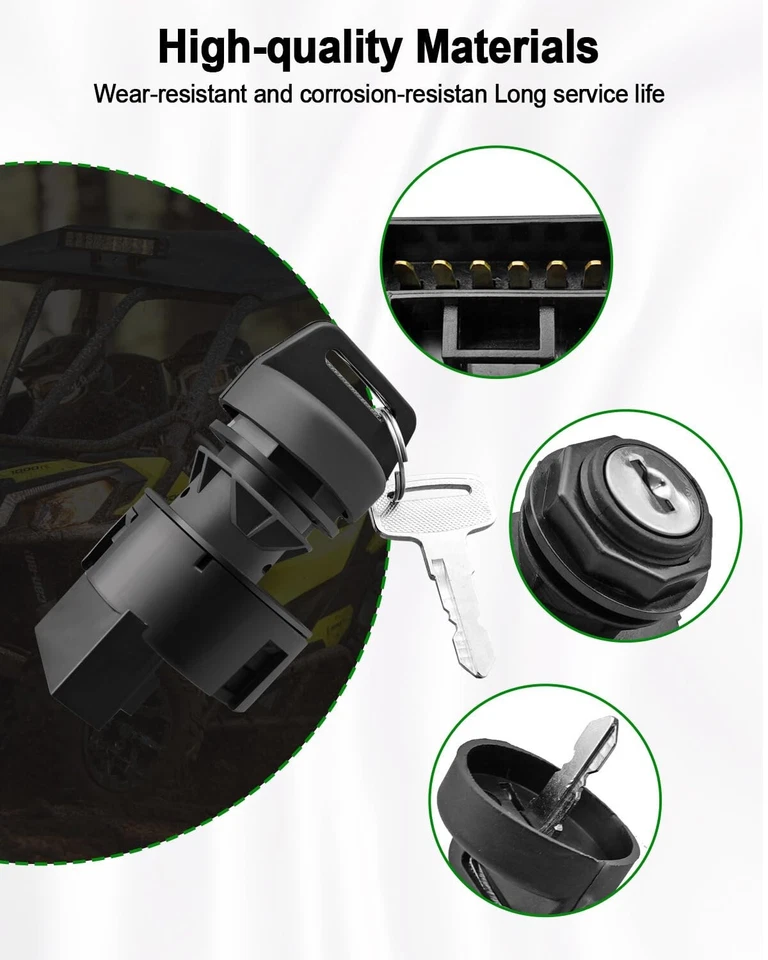 High-quality Materials

Wear-resistant and corrosion-resistan Long service life