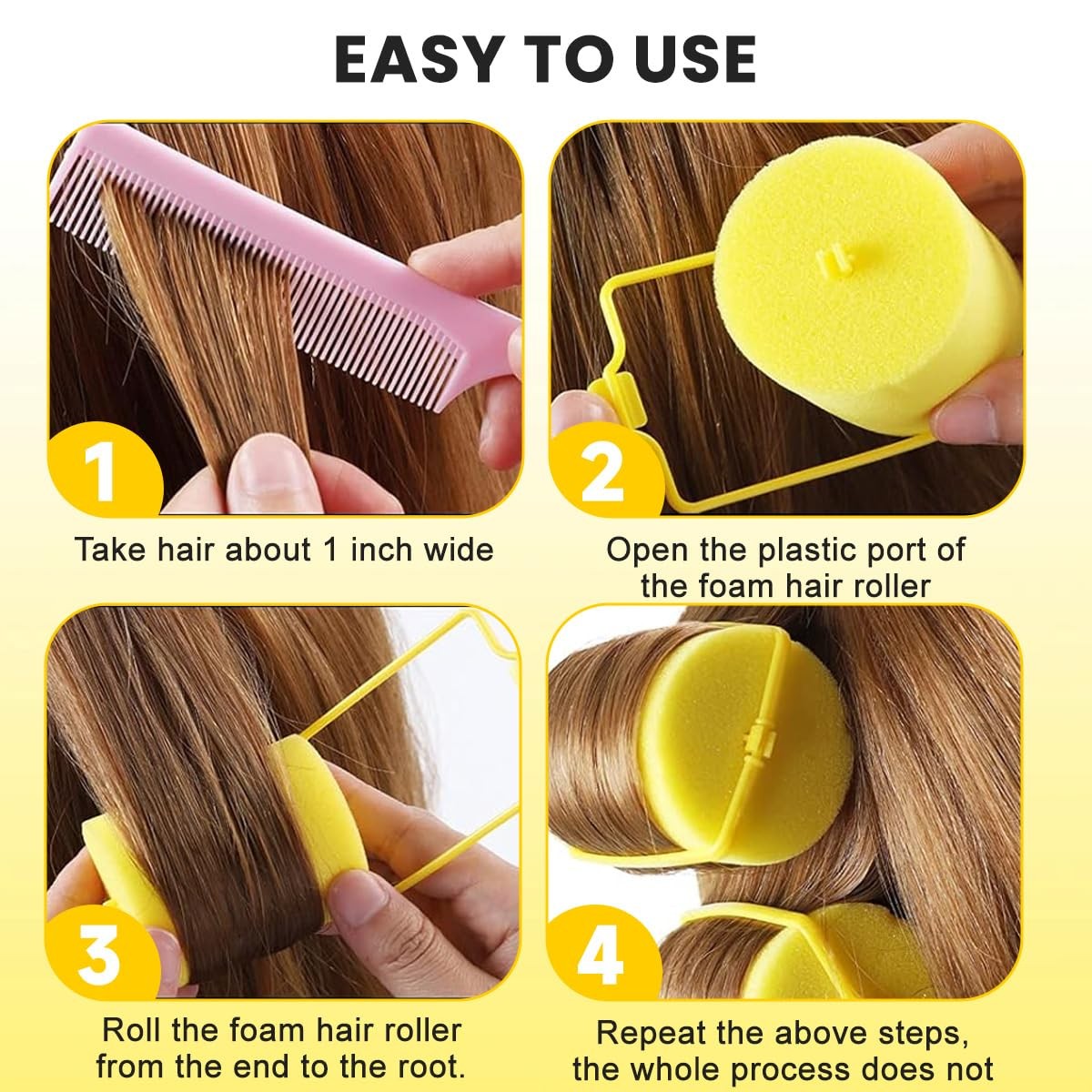 EASY TO USE

1

Take hair about 1 inch wide

2

Open the plastic port of the foam hair roller

3

Roll the foam hair roller from the end to the root.

4

Repeat the above steps, the whole process does not