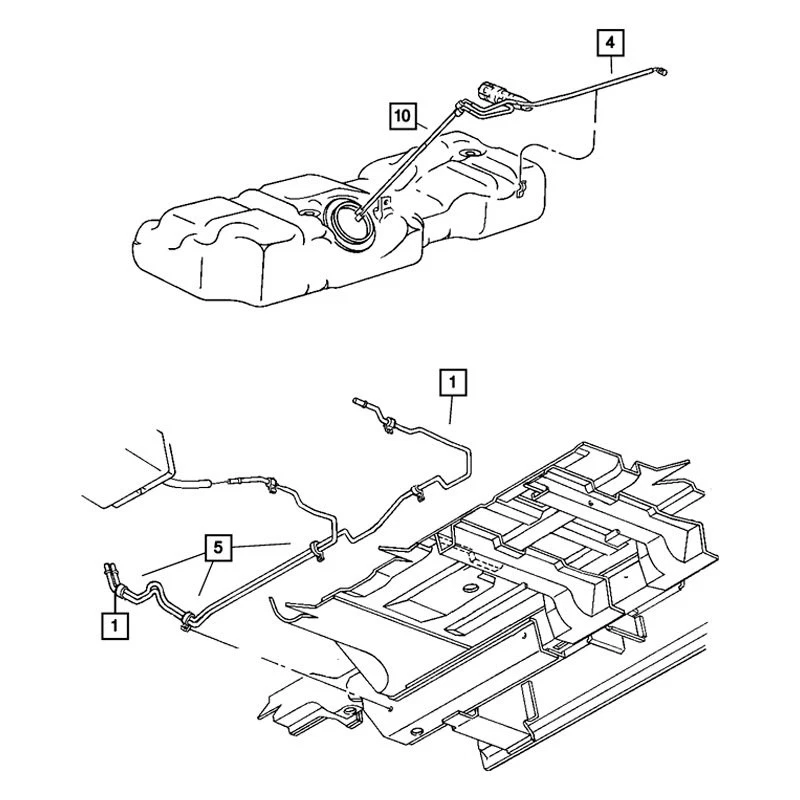 4

10

1

5

1