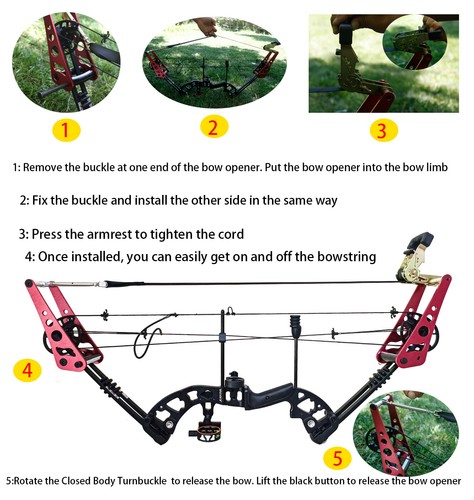 1

2

3

1: Remove the buckle at one end of the bow opener. Put the bow opener into the bow limb

2: Fix the buckle and install the other side in the same way

3: Press the armrest to tighten the cord

4: Once installed, you can easily get on and off the bowstring

4

5

5:Rotate the Closed Body Turnbuckle to release the bow. Lift the black button to release the bow opener